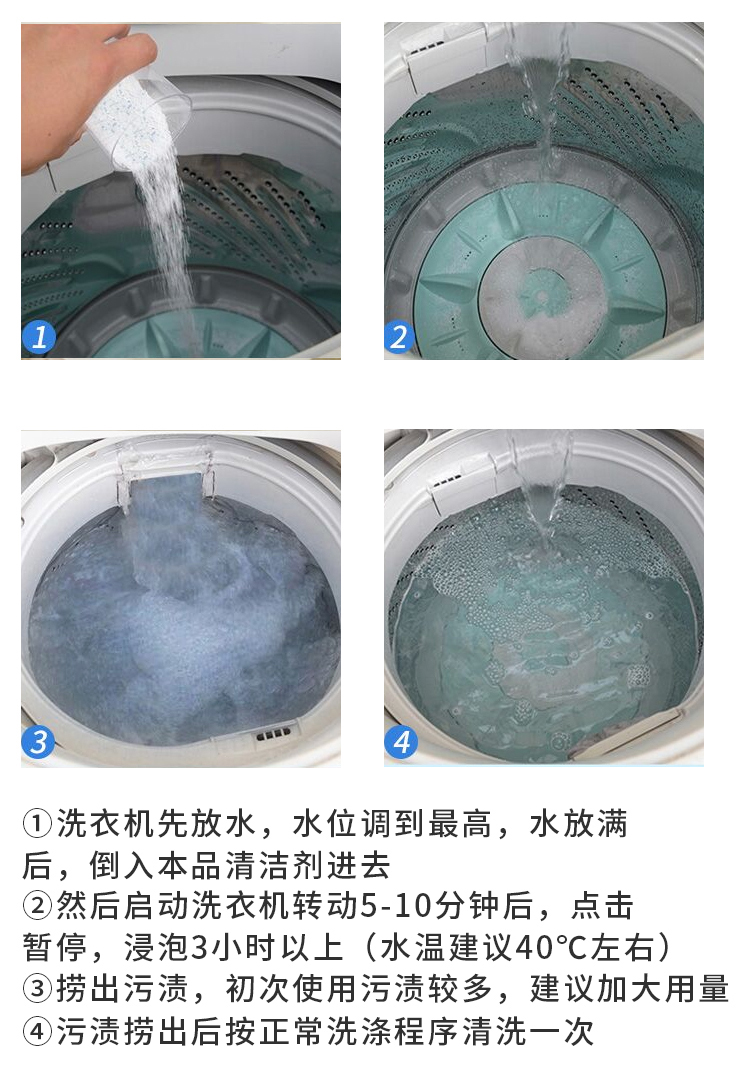 1

2

3

4

①洗衣机先放水，水位调到最高，水放满后，倒入本品清洁剂进去
②然后启动洗衣机转动5-10分钟后，点击暂停，浸泡3小时以上（水温建议40°C左右）
③捞出污渍，初次使用污渍较多，建议加大用量
④污渍捞出后按正常洗涤程序清洗一次