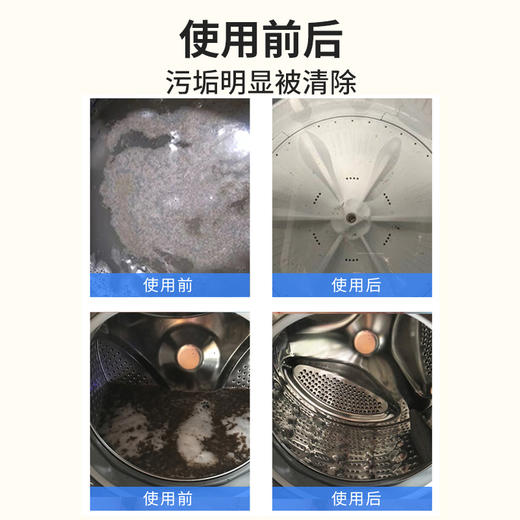 使用前后
污垢明显被清除

使用前

使用后

使用前

使用后