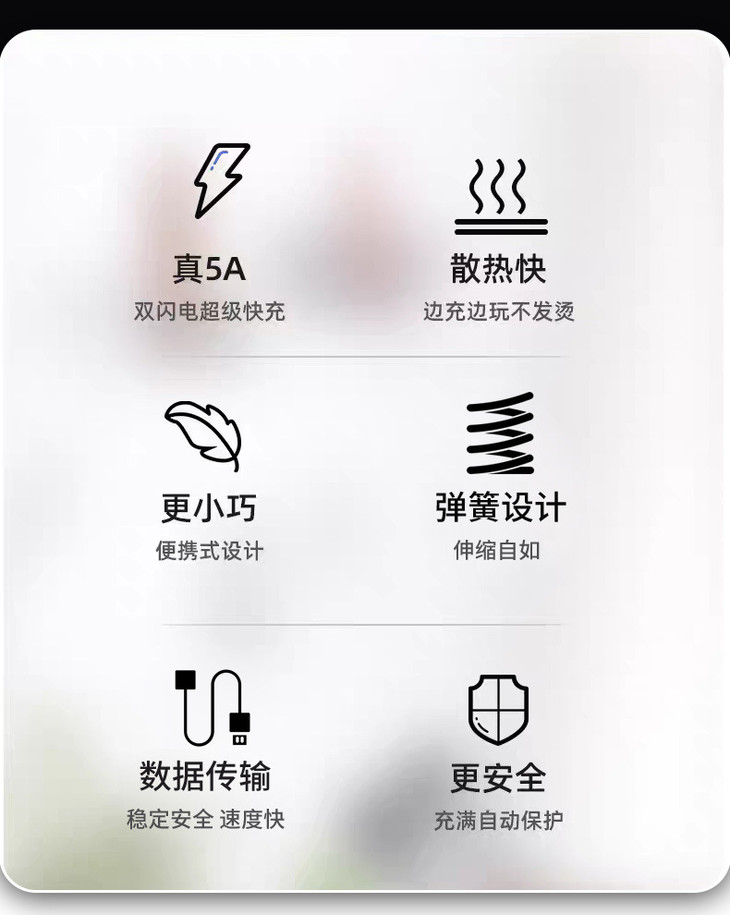 真5A
双闪电超级快充

散热快
边充边玩不发烫

更小巧
便携式设计

弹簧设计
伸缩自如

数据传输
稳定安全 速度快

更安全
充满自动保护