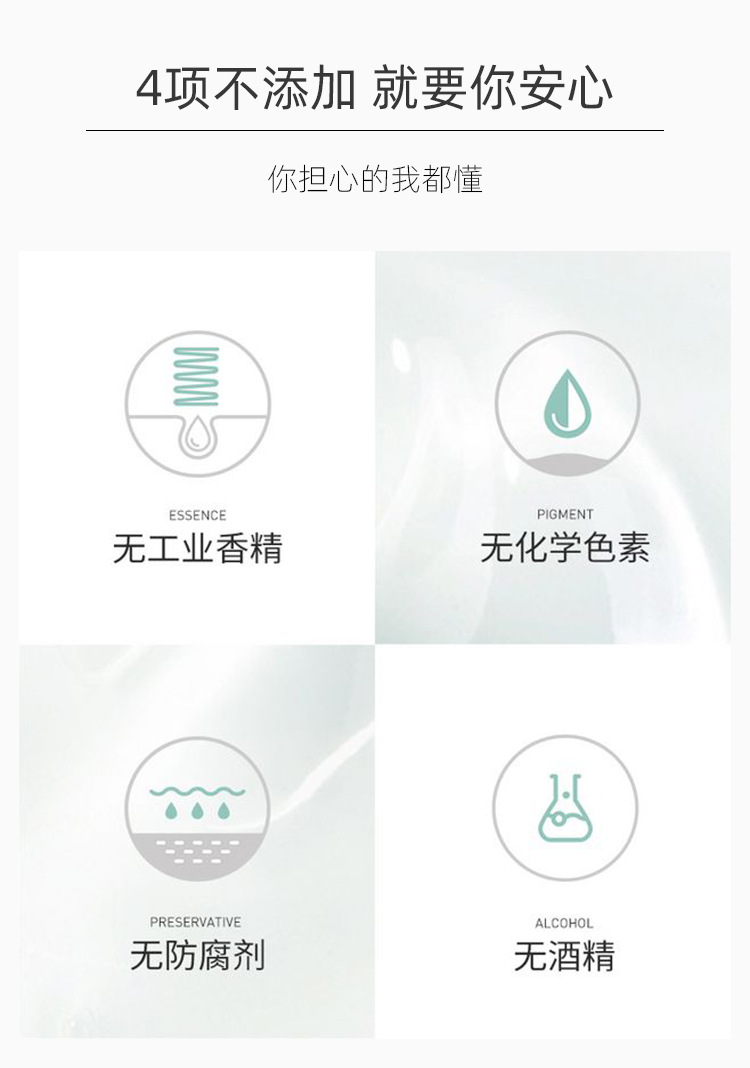 4项不添加 就要你安心

你担心的我都懂

ESSENCE
无工业香精

PIGMENT
无化学色素

PRESERVATIVE
无防腐剂

ALCOHOL
无酒精