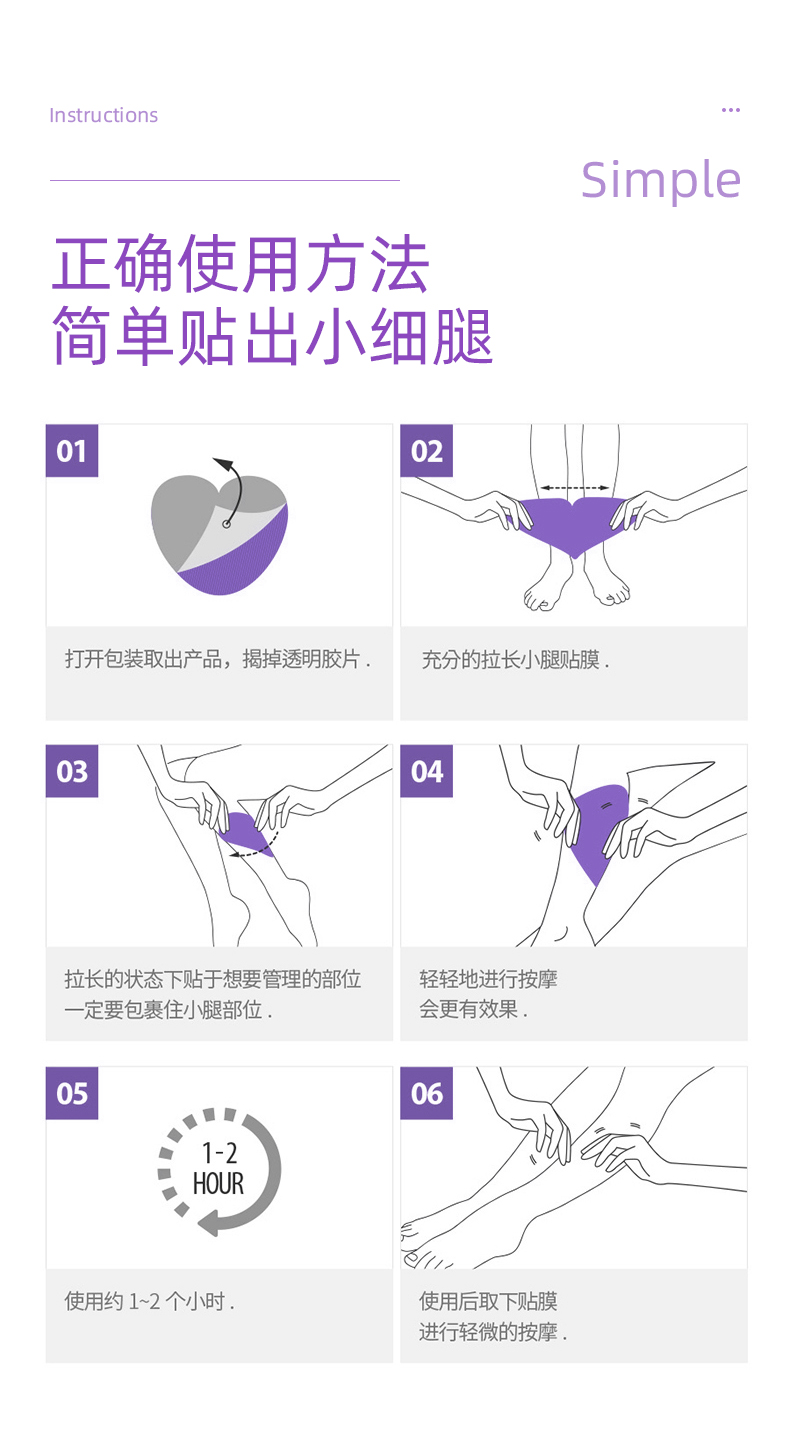 Instructions

...

Simple

正确使用方法
简单贴出小细腿

01

打开包装取出产品，揭掉透明胶片 .

02

充分的拉长小腿贴膜 .

03

拉长的状态下贴于想要管理的部位
一定要包裹住小腿部位 .

04

轻轻地进行按摩
会更有效果 .

05

1-2
HOUR

使用约 1~2 个小时 .

06

使用后取下贴膜
进行轻微的按摩 .