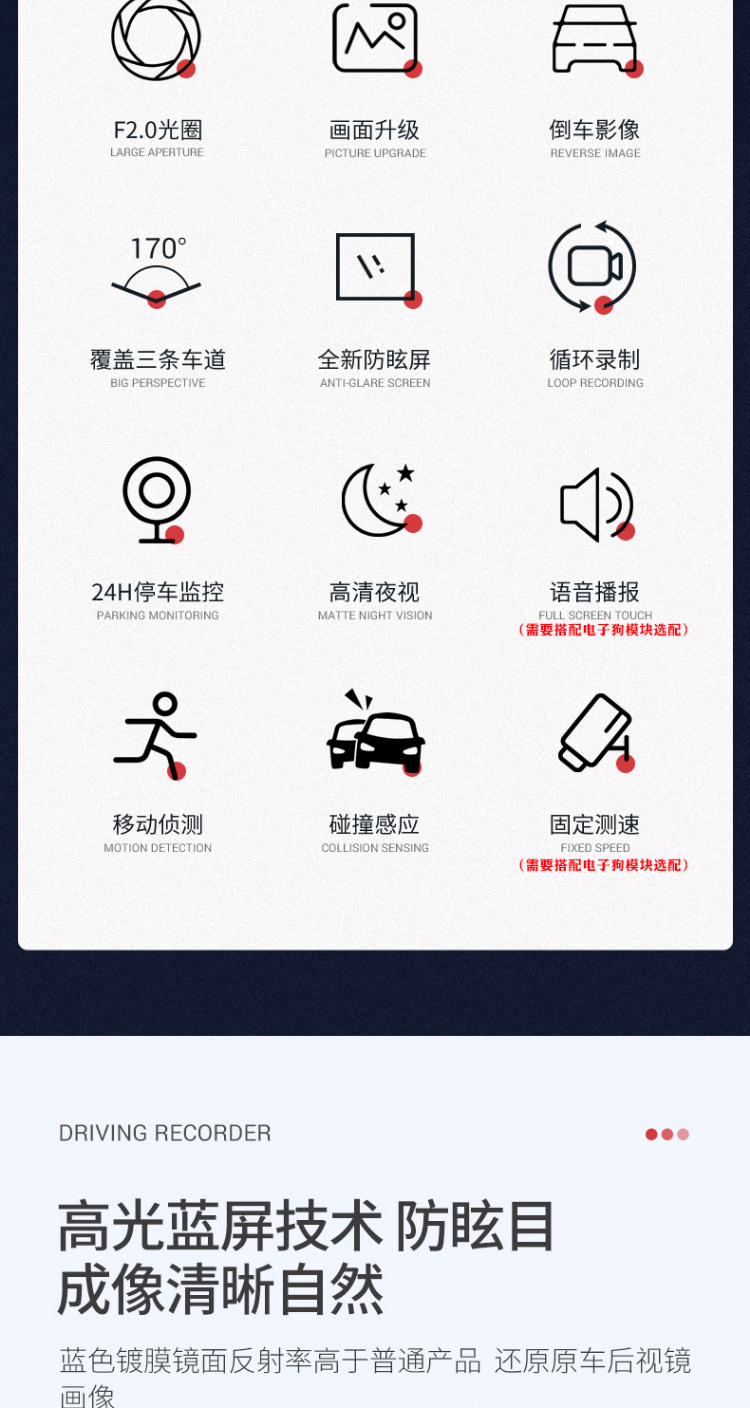 F2.0光圈
LARGE APERTURE

画面升级
PICTURE UPGRADE

倒车影像
REVERSE IMAGE

170°

覆盖三条车道
BIG PERSPECTIVE

全新防眩屏
ANTI-GLARE SCREEN

循环录制
LOOP RECORDING

24H停车监控
PARKING MONITORING

高清夜视
MATTE NIGHT VISION

语音播报
FULL SCREEN TOUCH
（需要搭配电子狗模块选配）

移动侦测
MOTION DETECTION

碰撞感应
COLLISION SENSING

固定测速
FIXED SPEED
（需要搭配电子狗模块选配）

DRIVING RECORDER

高光蓝屏技术 防眩目
成像清晰自然

蓝色镀膜镜面反射率高于普通产品 还原原车后视镜画像