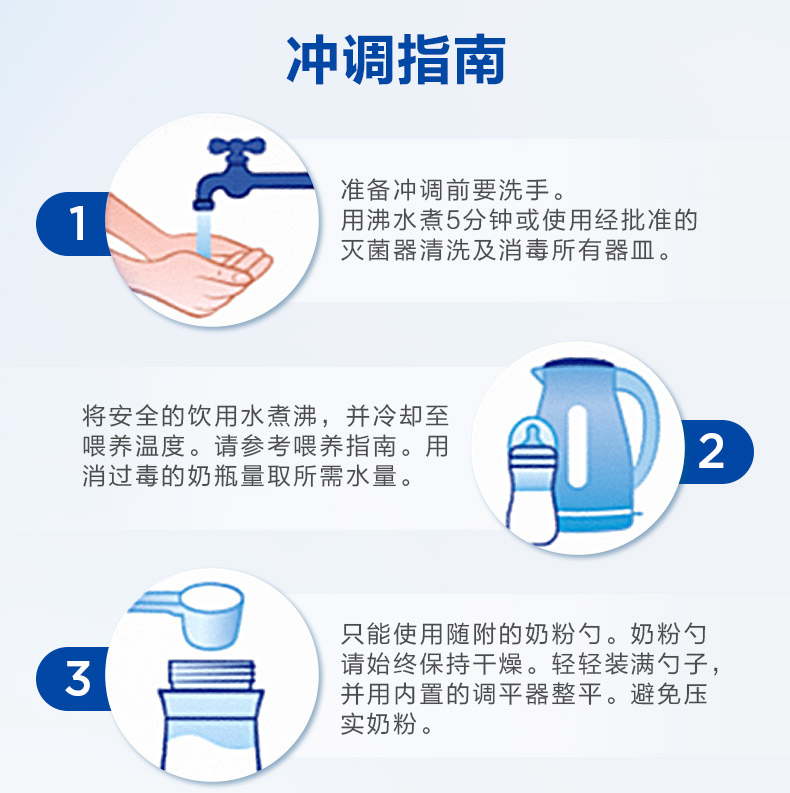 冲调指南

1

准备冲调前要洗手。
用沸水煮5分钟或使用经批准的灭菌器清洗及消毒所有器皿。

将安全的饮用水煮沸，并冷却至喂养温度。请参考喂养指南。用消过毒的奶瓶量取所需水量。

2

3

只能使用随附的奶粉勺。奶粉勺请始终保持干燥。轻轻装满勺子，并用内置的调平器整平。避免压实奶粉。