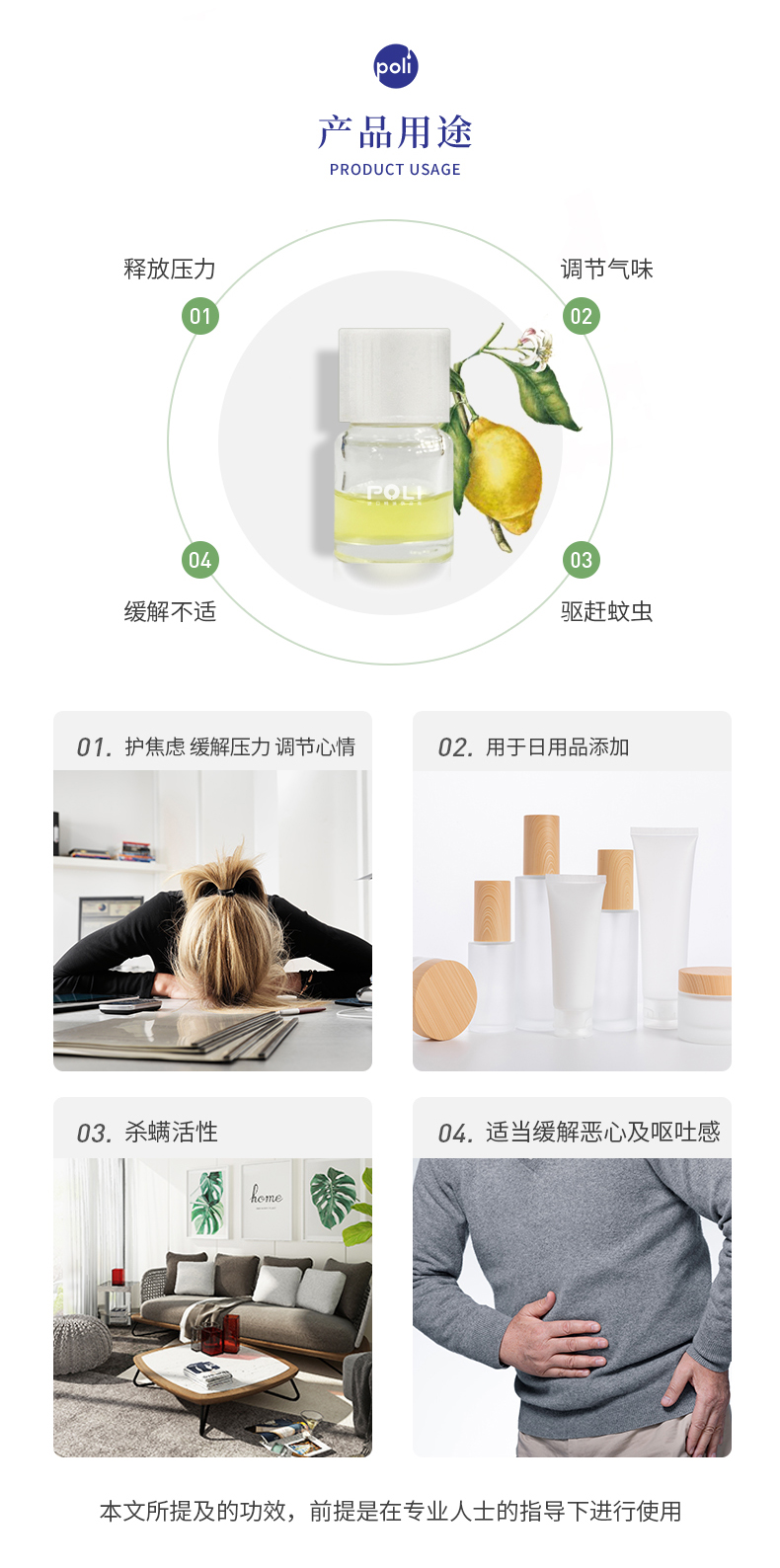 poli

产品用途
PRODUCT USAGE

释放压力
01

调节气味
02

POLI

04
缓解不适

03
驱赶蚊虫

01. 护焦虑 缓解压力 调节心情

02. 用于日用品添加

03. 杀螨活性

home

04. 适当缓解恶心及呕吐感

本文所提及的功效，前提是在专业人士的指导下进行使用