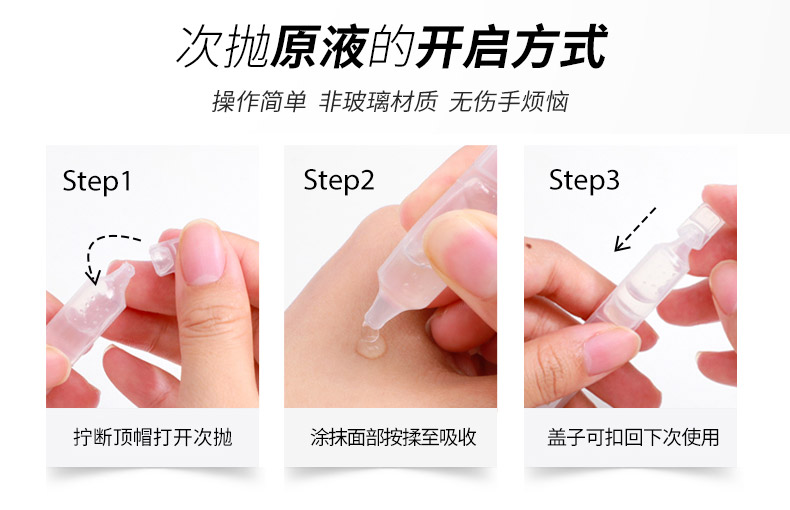 次抛原液的开启方式

操作简单 非玻璃材质 无伤手烦恼

Step1

拧断顶帽打开次抛

Step2

涂抹面部按揉至吸收

Step3

盖子可扣回下次使用