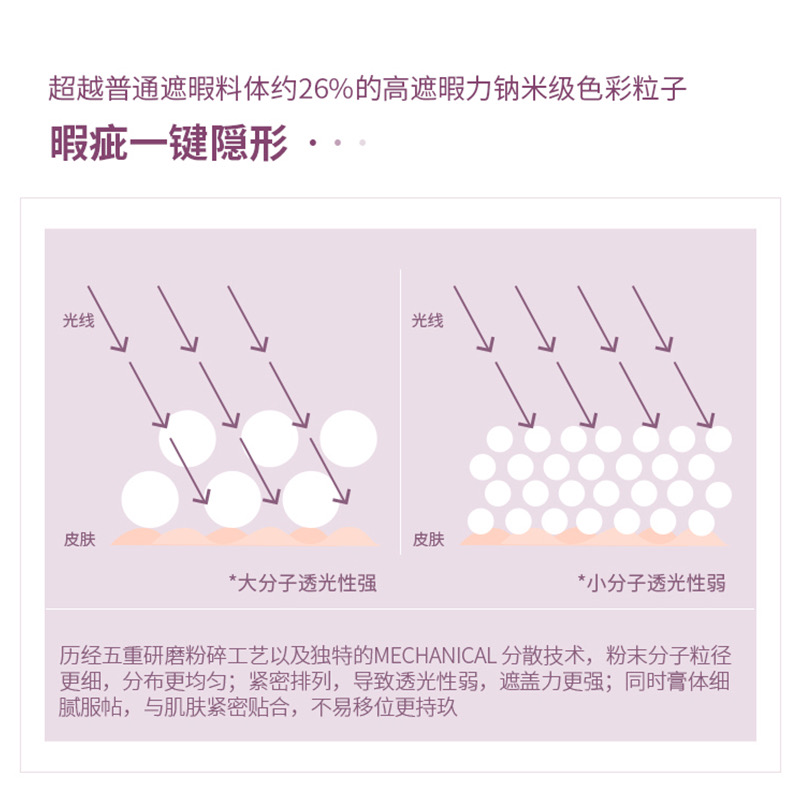 超越普通遮暇料体约26%的高遮暇力钠米级色彩粒子

暇疵一键隐形

光线

皮肤

*大分子透光性强

光线

皮肤

*小分子透光性弱

历经五重研磨粉碎工艺以及独特的MECHANICAL 分散技术，粉末分子粒径更细，分布更均匀；紧密排列，导致透光性弱，遮盖力更强；同时膏体细腻服帖，与肌肤紧密贴合，不易移位更持玖