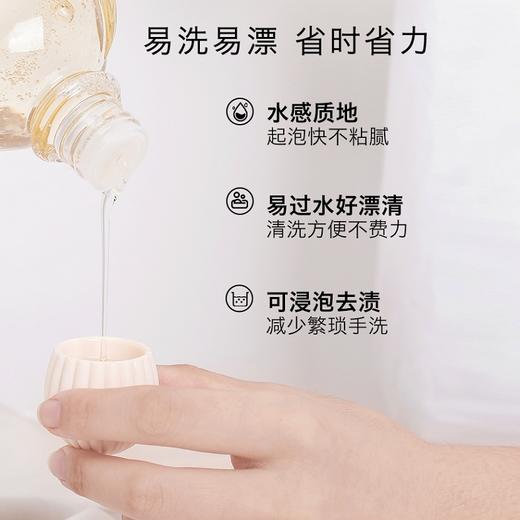 易洗易漂 省时省力

水感质地
起泡快不粘腻

易过水好漂清
清洗方便不费力

可浸泡去渍
减少繁琐手洗