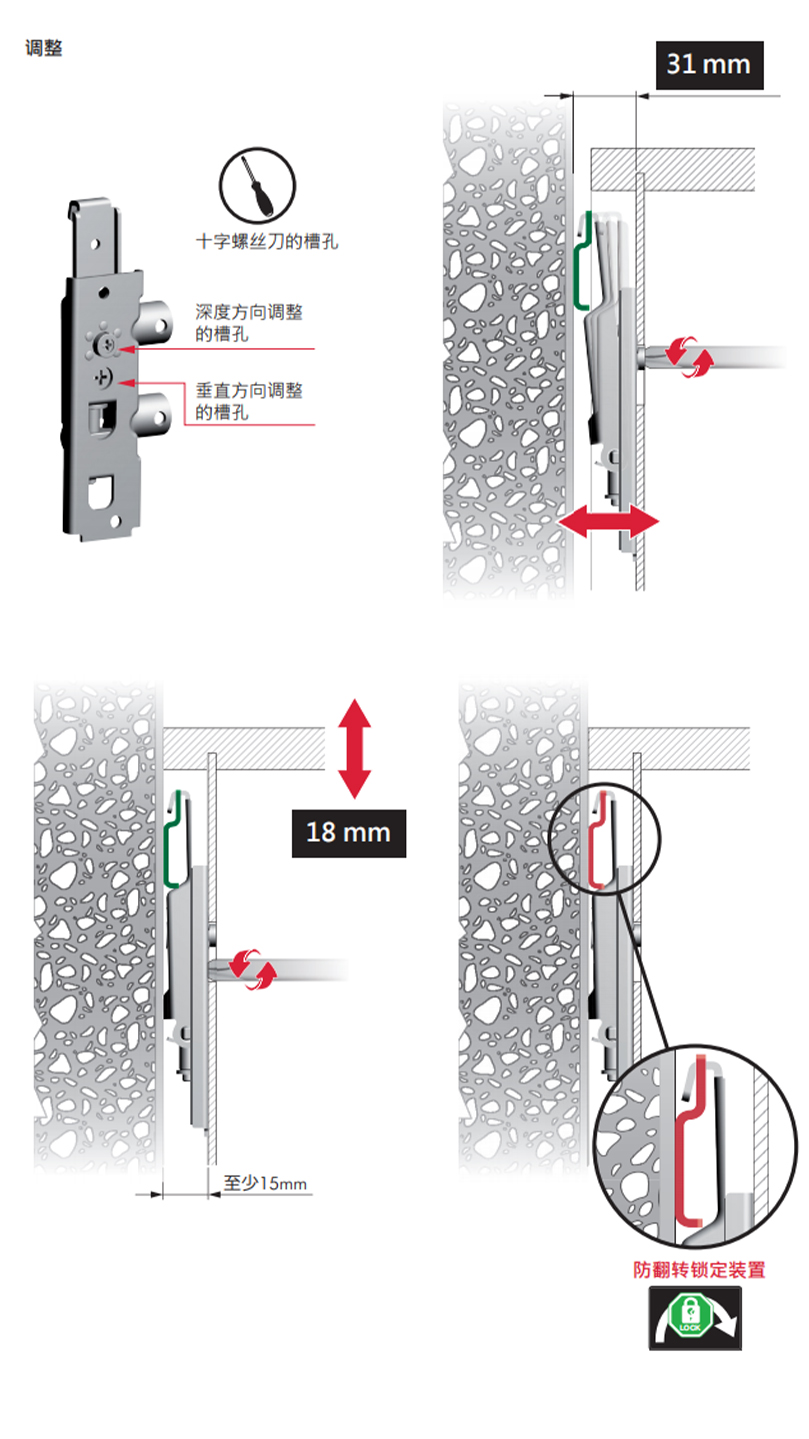 调整

十字螺丝刀的槽孔

深度方向调整的槽孔

垂直方向调整的槽孔

31 mm

18 mm

至少15mm

防翻转锁定装置

LOCK