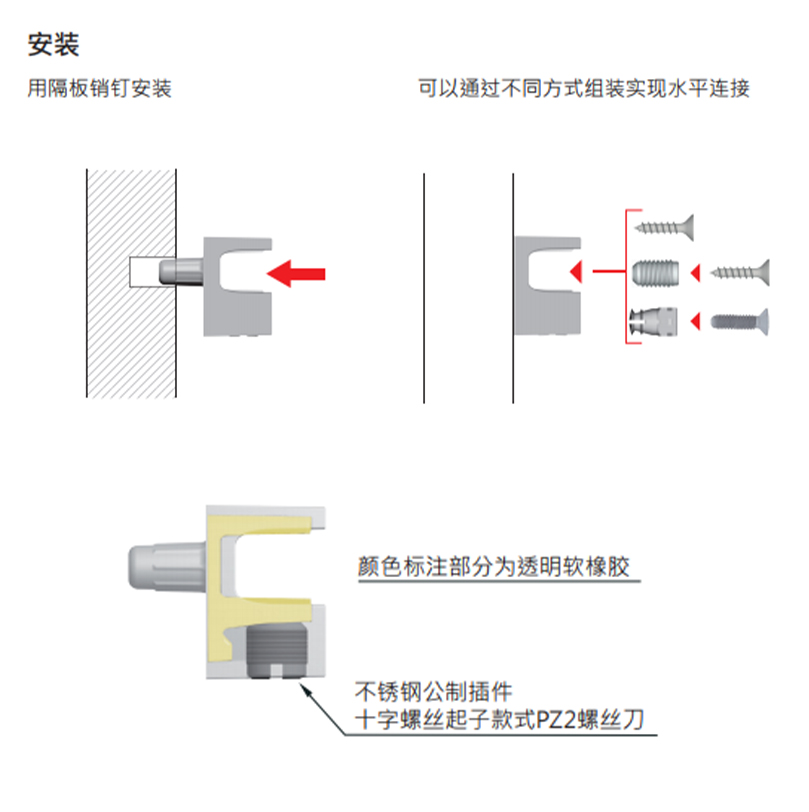 安装

用隔板销钉安装

可以通过不同方式组装实现水平连接

颜色标注部分为透明软橡胶

不锈钢公制插件
十字螺丝起子款式PZ2螺丝刀