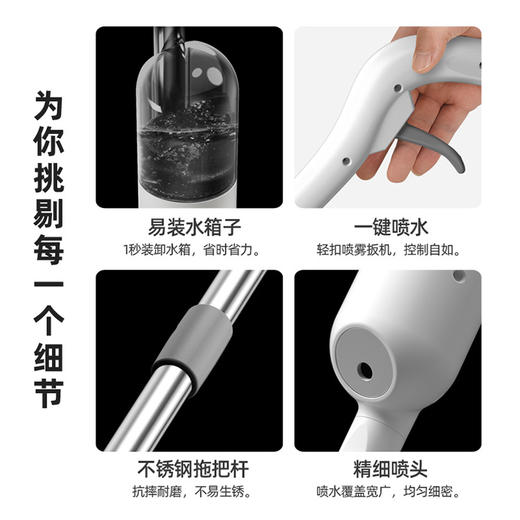 为你挑剔每一个细节

易装水箱子
1秒装卸水箱，省时省力。

一键喷水
轻扣喷雾扳机，控制自如。

不锈钢拖把杆
抗摔耐磨，不易生锈。

精细喷头
喷水覆盖宽广，均匀细密。