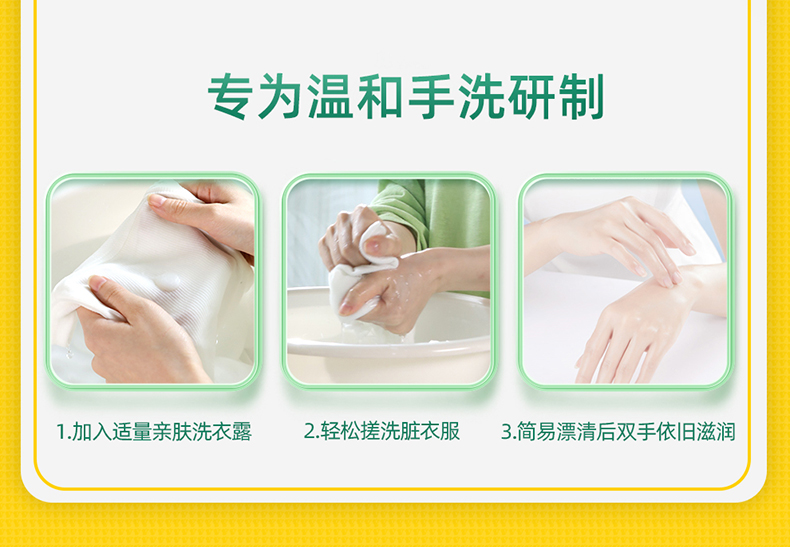 专为温和手洗研制

1.加入适量亲肤洗衣露

2.轻松搓洗脏衣服

3.简易漂清后双手依旧滋润