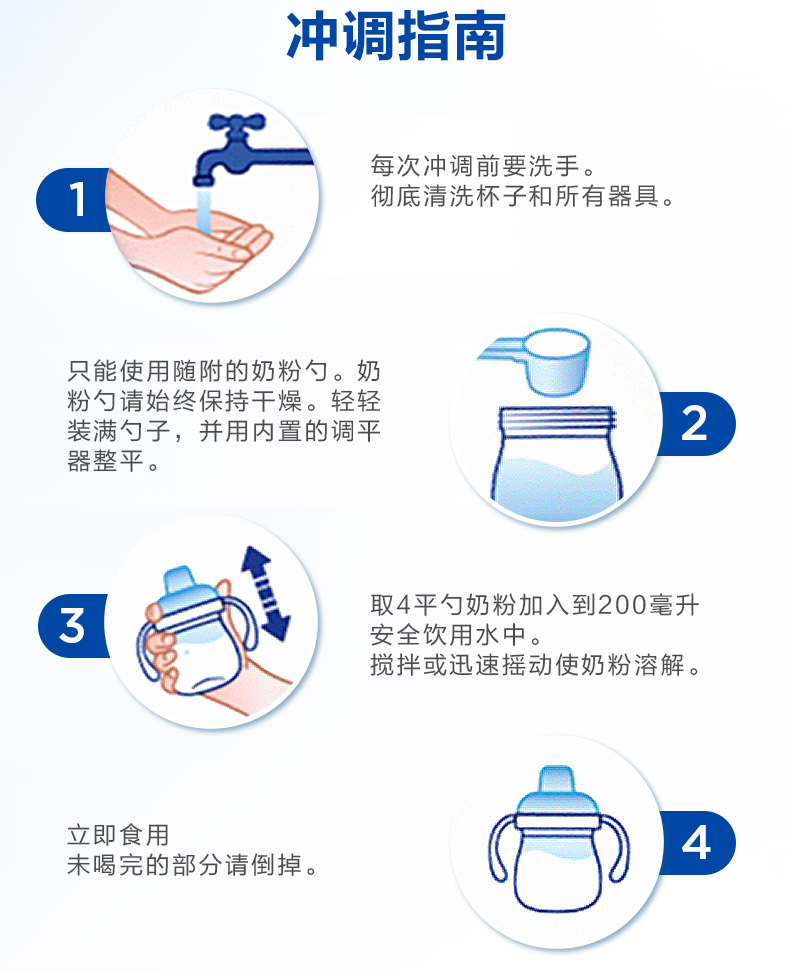 冲调指南

1

每次冲调前要洗手。
彻底清洗杯子和所有器具。

只能使用随附的奶粉勺。奶粉勺请始终保持干燥。轻轻装满勺子，并用内置的调平器整平。

2

3

取4平勺奶粉加入到200毫升安全饮用水中。
搅拌或迅速摇动使奶粉溶解。

立即食用
未喝完的部分请倒掉。

4