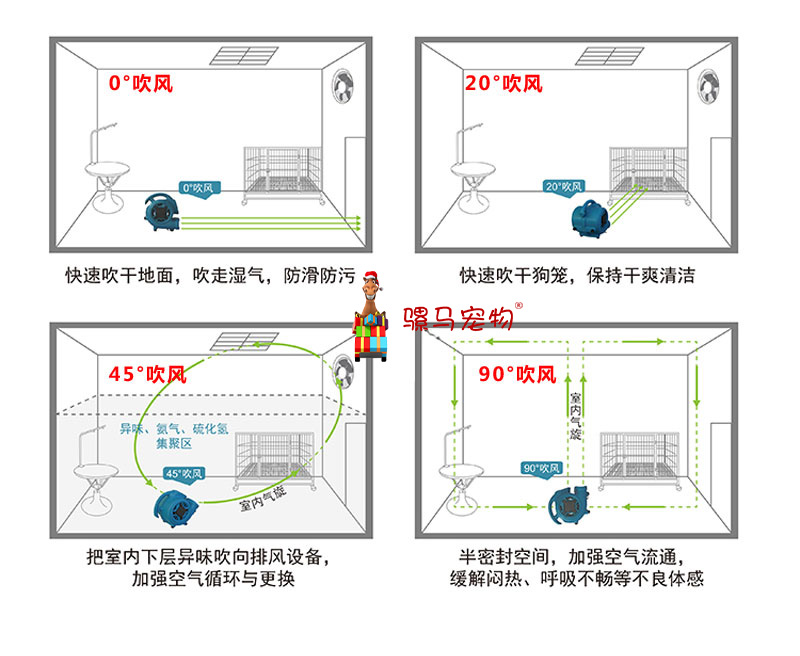 0°吹风

0°吹风

快速吹干地面，吹走湿气，防滑防污

20°吹风

20°吹风

快速吹干狗笼，保持干爽清洁

骡马宠物®

45°吹风

异味、氨气、硫化氢集聚区

45°吹风

室内气旋

把室内下层异味吹向排风设备，加强空气循环与更换

90°吹风

室内气旋

90°吹风

半密封空间，加强空气流通，缓解闷热、呼吸不畅等不良体感