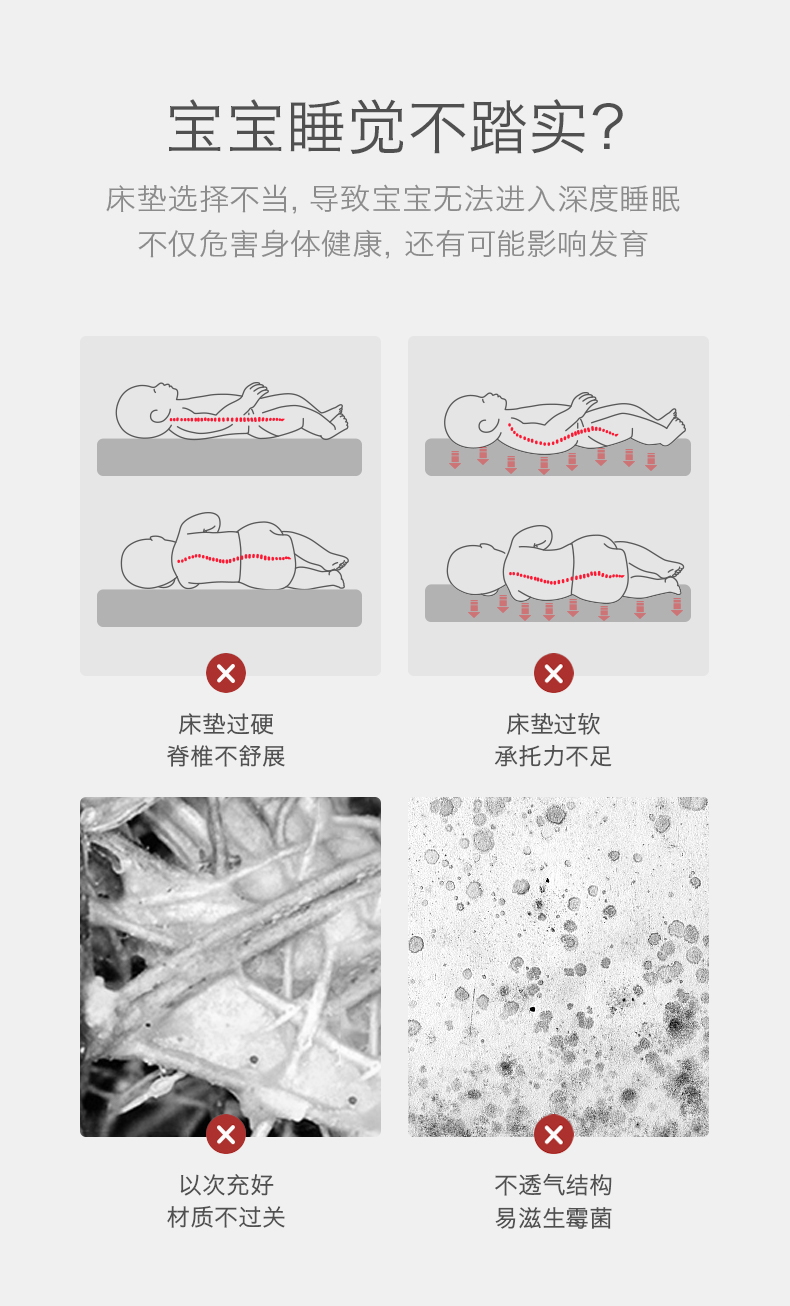 宝宝睡觉不踏实?

床垫选择不当, 导致宝宝无法进入深度睡眠
不仅危害身体健康, 还有可能影响发育

床垫过硬
脊椎不舒展

床垫过软
承托力不足

以次充好
材质不过关

不透气结构
易滋生霉菌