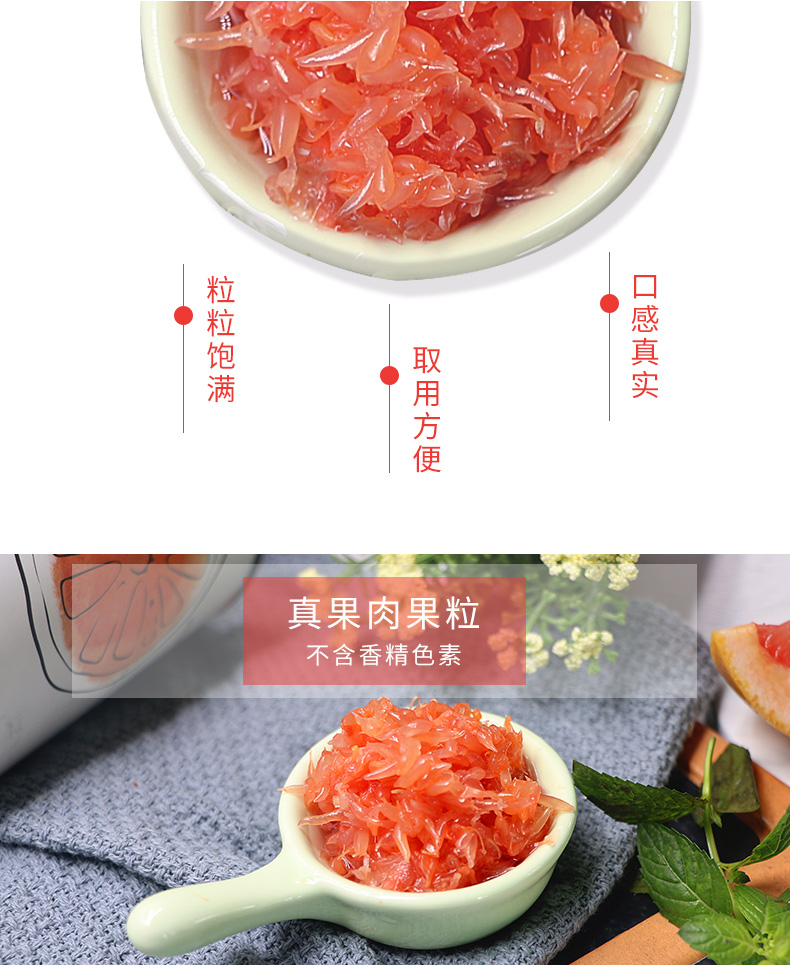 粒粒饱满

取用方便

口感真实

真果肉果粒
不含香精色素