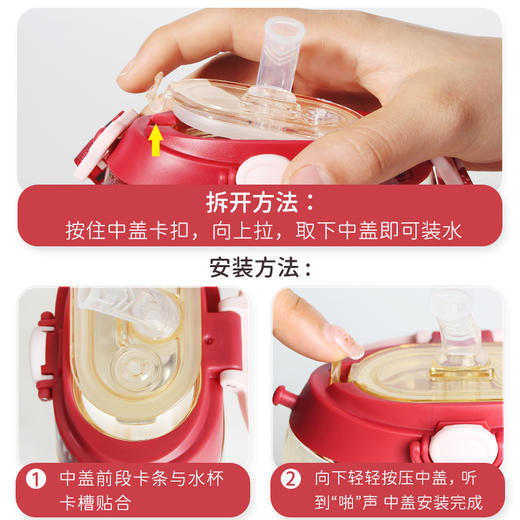 拆开方法：
按住中盖卡扣，向上拉，取下中盖即可装水

安装方法：

① 中盖前段卡条与水杯卡槽贴合

② 向下轻轻按压中盖，听到“啪”声 中盖安装完成