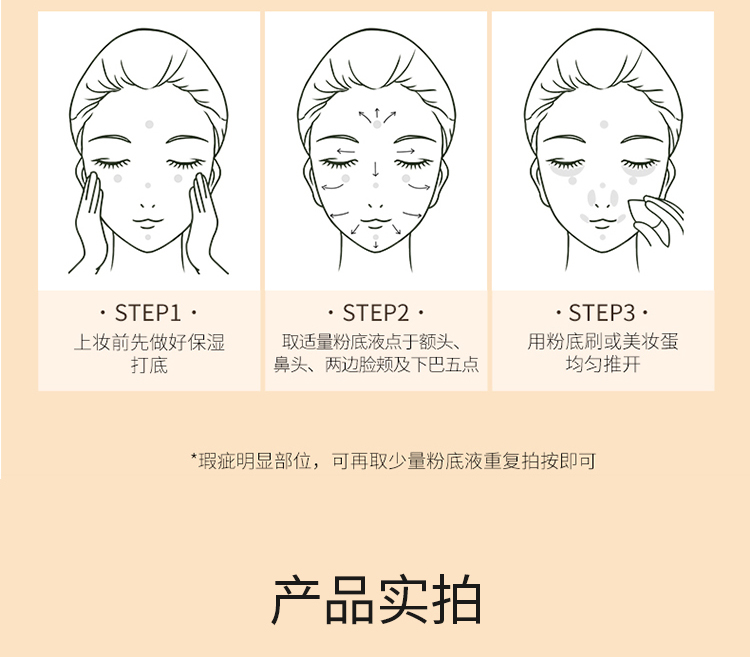 · STEP1 ·
上妆前先做好保湿打底

· STEP2 ·
取适量粉底液点于额头、鼻头、两边脸颊及下巴五点

· STEP3 ·
用粉底刷或美妆蛋均匀推开

*瑕疵明显部位，可再取少量粉底液重复拍按即可

产品实拍