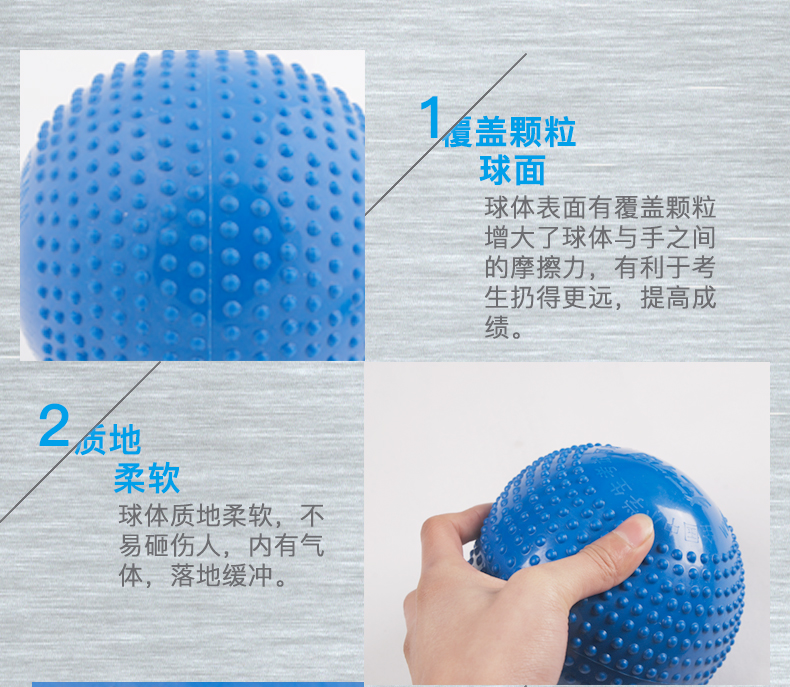 1 覆盖颗粒
球面
球体表面有覆盖颗粒增大了球体与手之间的摩擦力，有利于考生扔得更远，提高成绩。

2 质地
柔软
球体质地柔软，不易砸伤人，内有气体，落地缓冲。