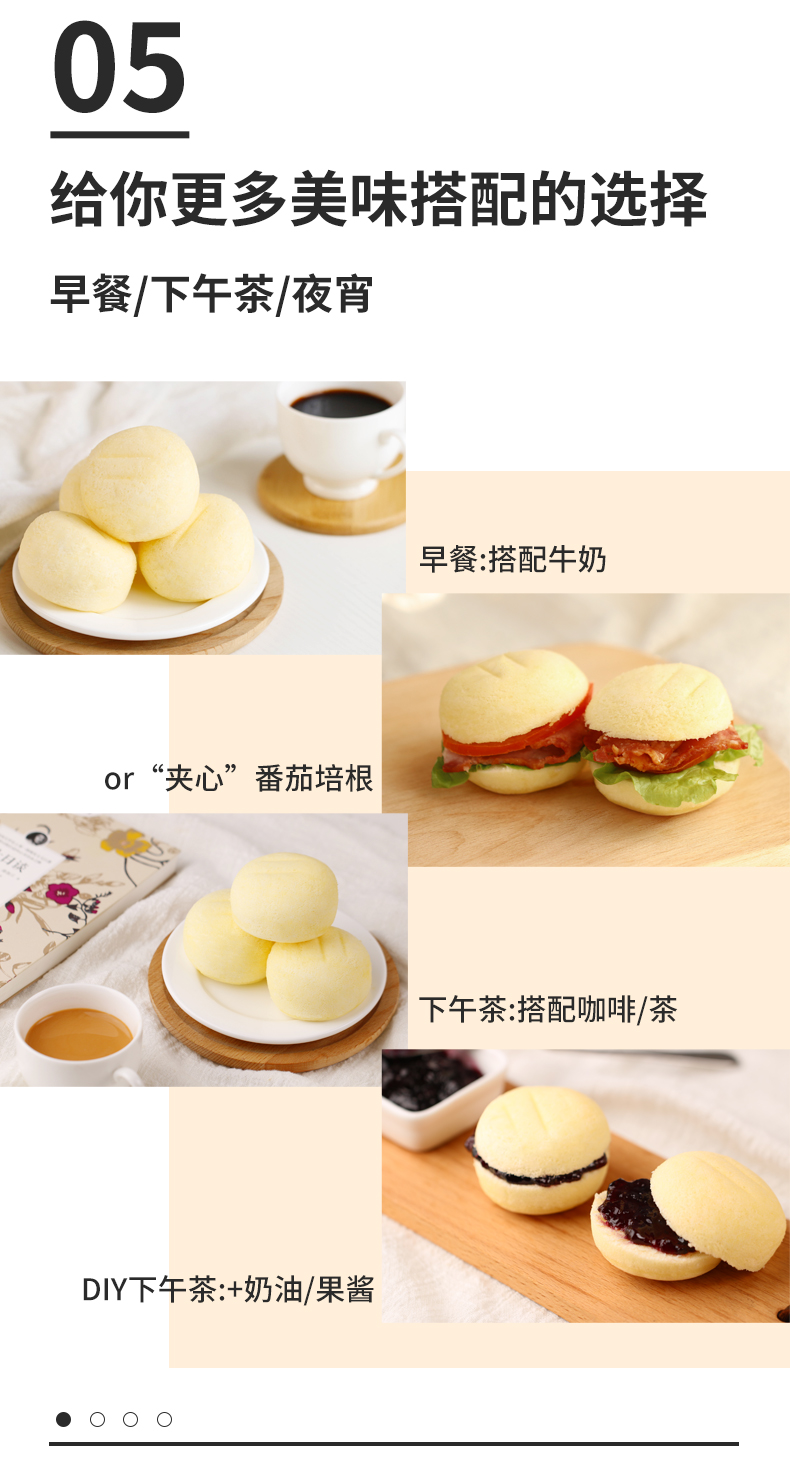 05

给你更多美味搭配的选择

早餐/下午茶/夜宵

早餐:搭配牛奶

or“夹心”番茄培根

下午茶:搭配咖啡/茶

DIY下午茶:+奶油/果酱