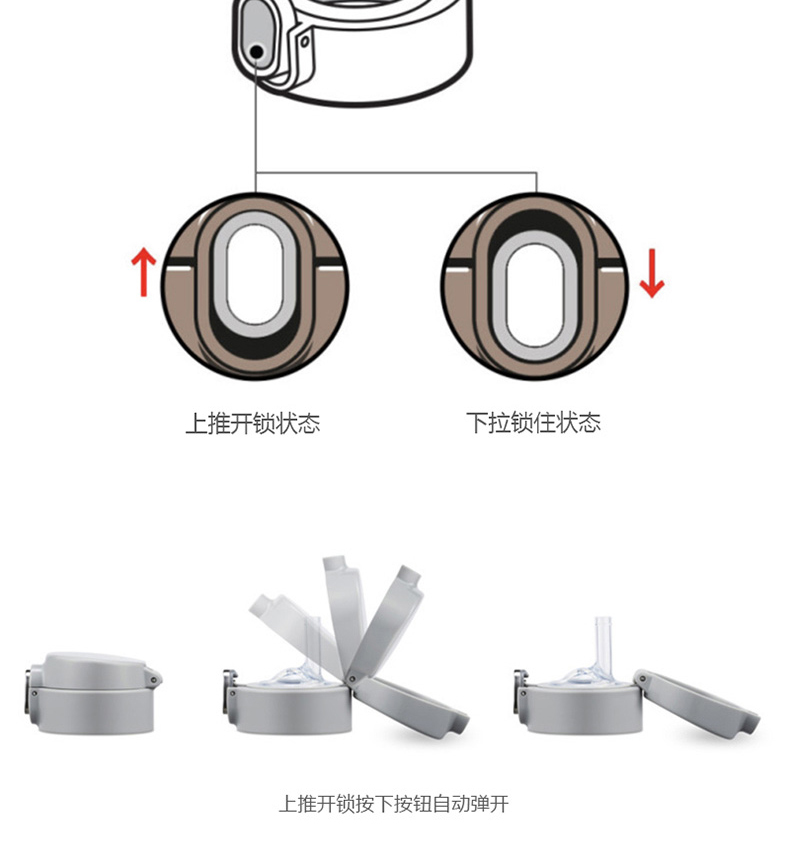 上推开锁状态

下拉锁住状态

上推开锁按下按钮自动弹开