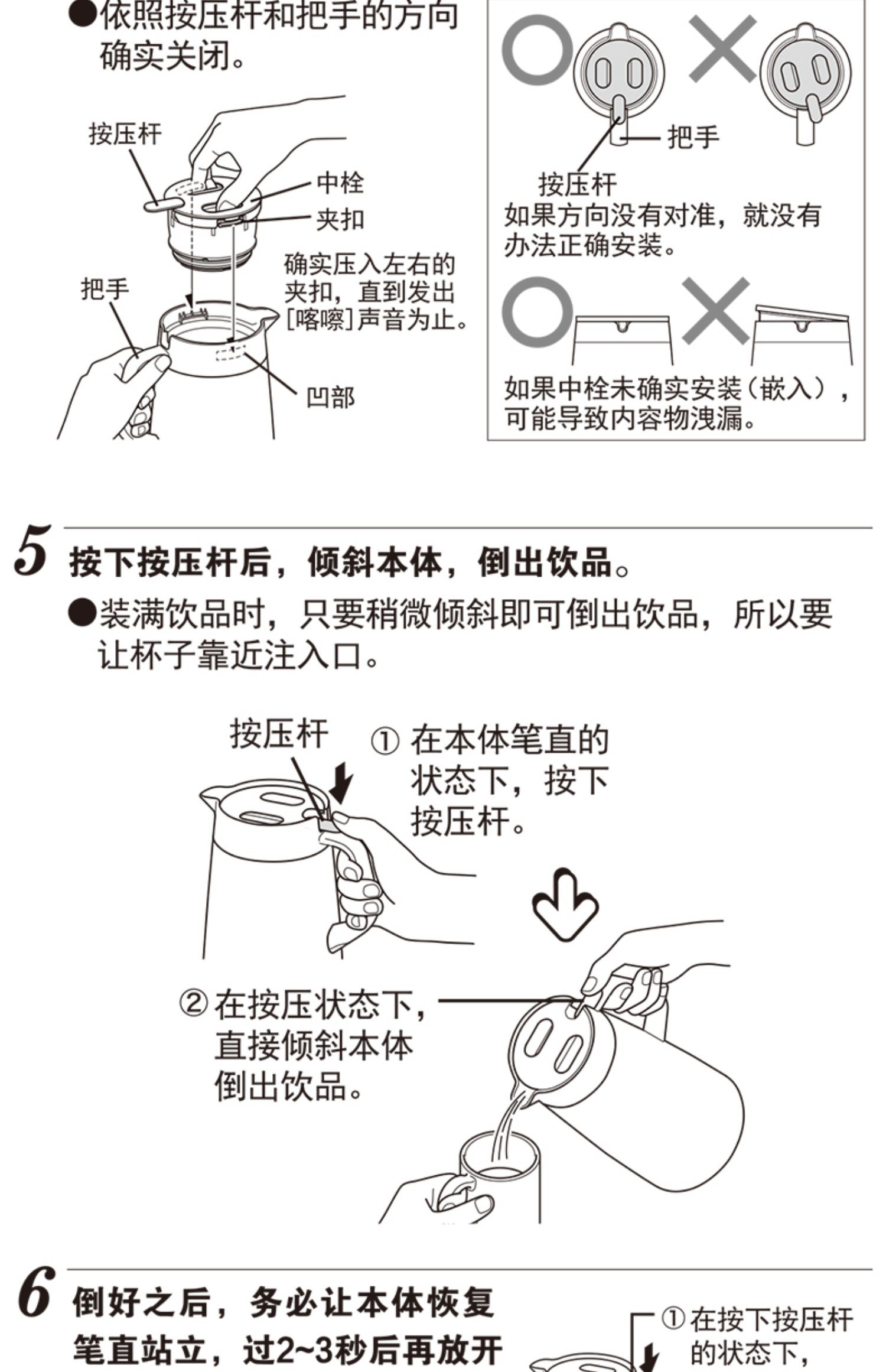 ●依照按压杆和把手的方向确实关闭。

按压杆

中栓

夹扣

确实压入左右的夹扣，直到发出[喀嚓]声音为止。

把手

凹部

把手

按压杆

如果方向没有对准，就没有办法正确安装。

如果中栓未确实安装（嵌入），可能导致内容物洩漏。

5 按下按压杆后，倾斜本体，倒出饮品。

●装满饮品时，只要稍微倾斜即可倒出饮品，所以要让杯子靠近注入口。

按压杆

① 在本体笔直的状态下，按下按压杆。

② 在按压状态下，直接倾斜本体倒出饮品。

6 倒好之后，务必让本体恢复笔直站立，过2~3秒后再放开

① 在按下按压杆的状态下，