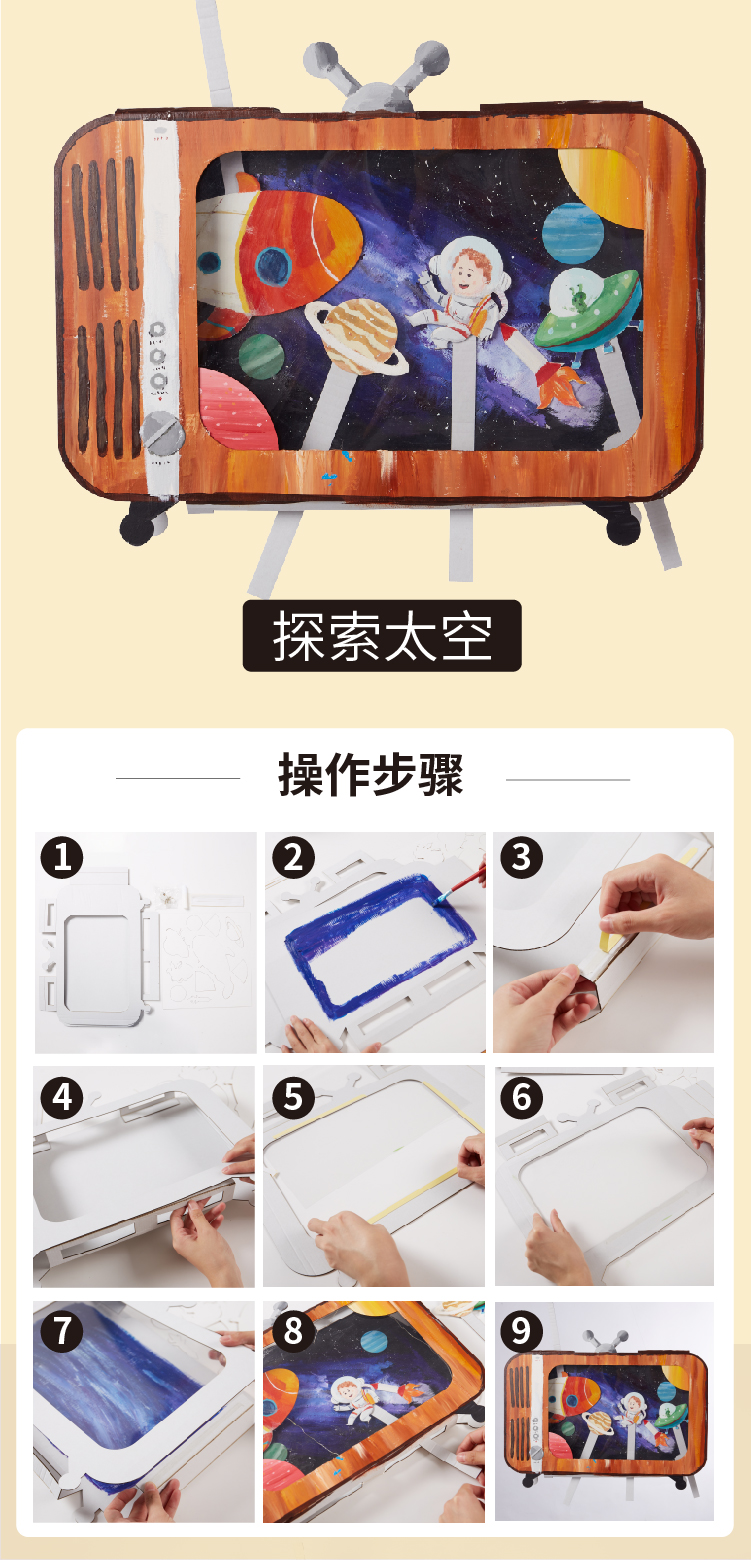 探索太空

操作步骤

1

2

3

4

5

6

7

8

9