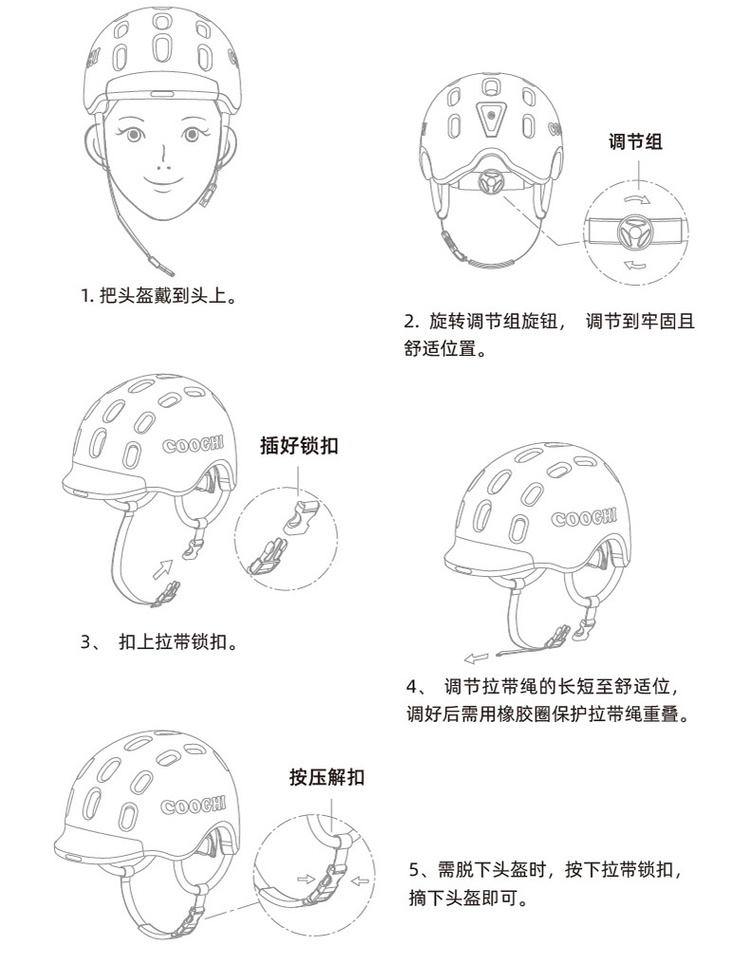 1. 把头盔戴到头上。

调节组

2. 旋转调节组旋钮， 调节到牢固且舒适位置。

COOGHI

插好锁扣

3、 扣上拉带锁扣。

COOGHI

4、 调节拉带绳的长短至舒适位，调好后需用橡胶圈保护拉带绳重叠。

COOGHI

按压解扣

5、需脱下头盔时，按下拉带锁扣，摘下头盔即可。