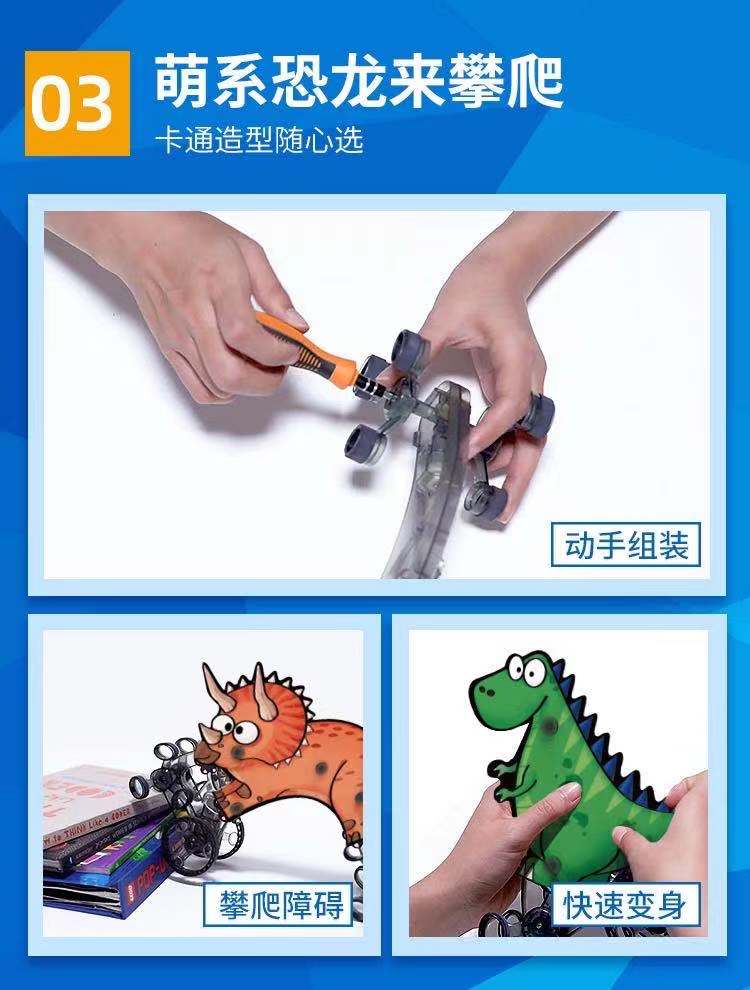 03 萌系恐龙来攀爬

卡通造型随心选

动手组装

攀爬障碍

快速变身