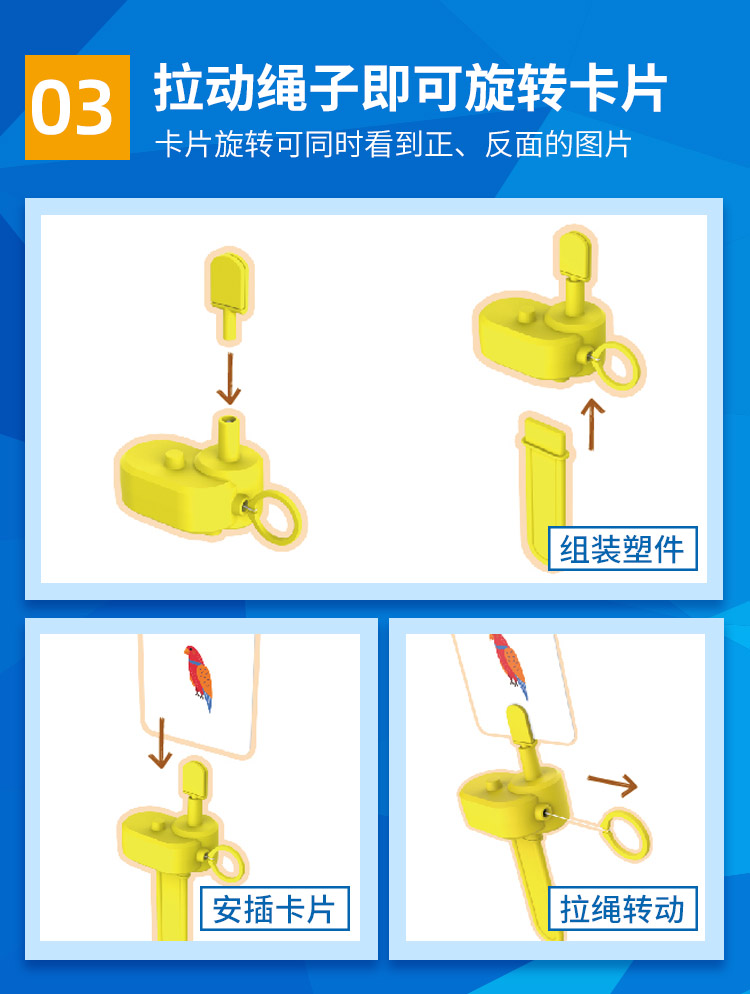 03
拉动绳子即可旋转卡片
卡片旋转可同时看到正、反面的图片

组装塑件

安插卡片

拉绳转动