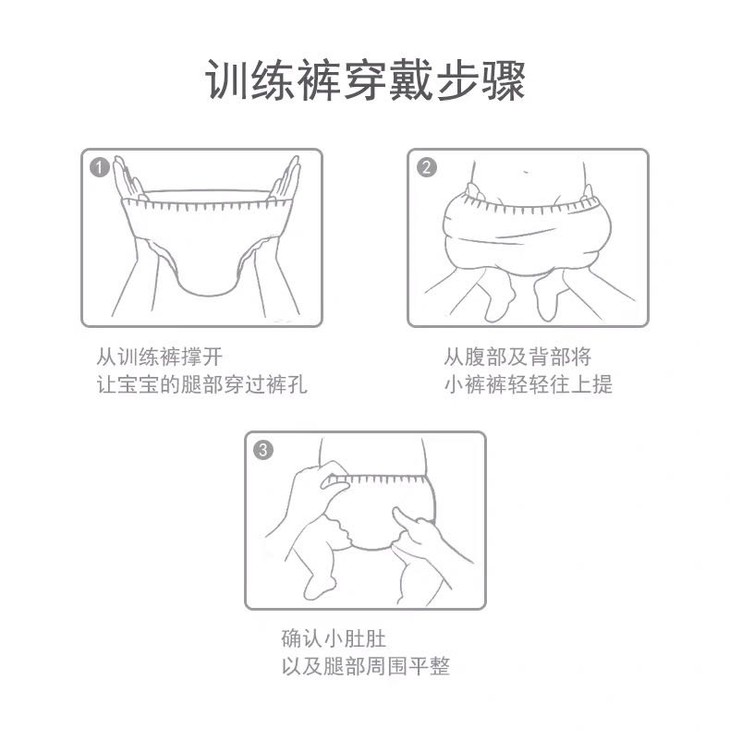 训练裤穿戴步骤

1

从训练裤撑开
让宝宝的腿部穿过裤孔

2

从腹部及背部将
小裤裤轻轻往上提

3

确认小肚肚
以及腿部周围平整