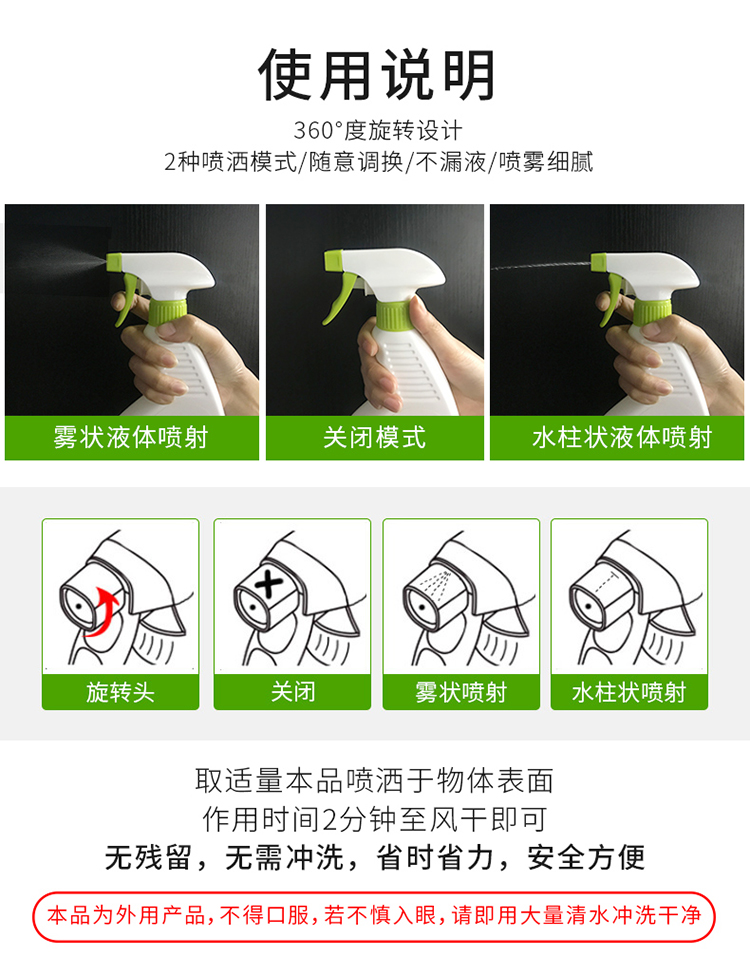 使用说明

360°度旋转设计

2种喷洒模式/随意调换/不漏液/喷雾细腻

雾状液体喷射

关闭模式

水柱状液体喷射

旋转头

关闭

雾状喷射

水柱状喷射

取适量本品喷洒于物体表面

作用时间2分钟至风干即可

无残留，无需冲洗，省时省力，安全方便

本品为外用产品，不得口服，若不慎入眼，请即用大量清水冲洗干净