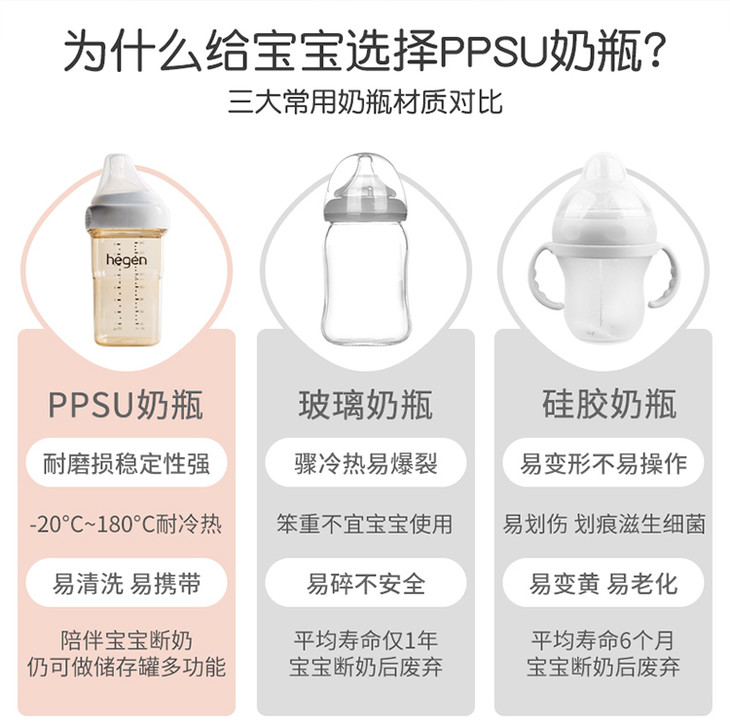 为什么给宝宝选择PPSU奶瓶?

三大常用奶瓶材质对比

hegen

PPSU奶瓶

耐磨损稳定性强

-20°C~180°C耐冷热

易清洗 易携带

陪伴宝宝断奶
仍可做储存罐多功能

玻璃奶瓶

骤冷热易爆裂

笨重不宜宝宝使用

易碎不安全

平均寿命仅1年
宝宝断奶后废弃

硅胶奶瓶

易变形不易操作

易划伤 划痕滋生细菌

易变黄 易老化

平均寿命6个月
宝宝断奶后废弃