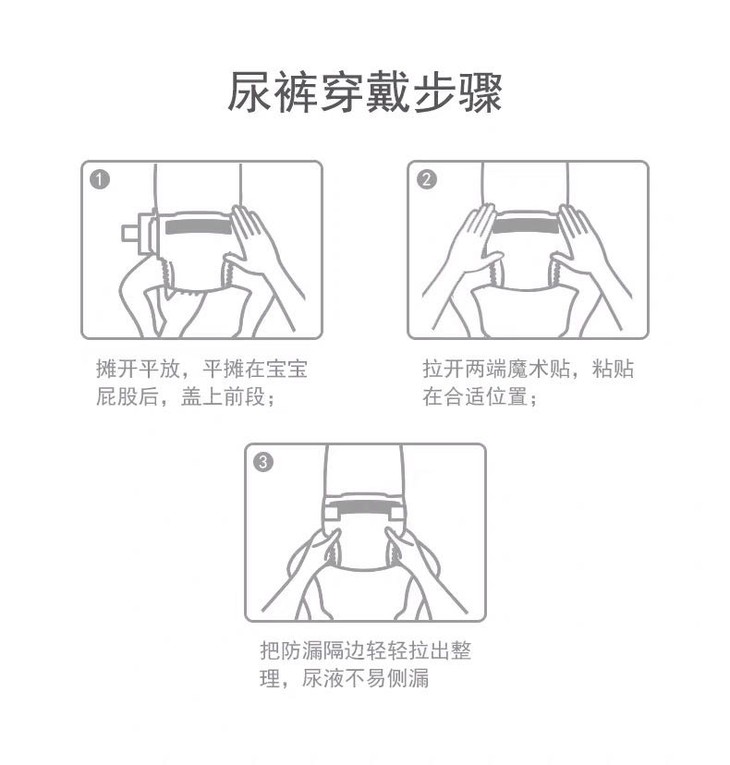 尿裤穿戴步骤

1

摊开平放，平摊在宝宝屁股后，盖上前段；

2

拉开两端魔术贴，粘贴在合适位置；

3

把防漏隔边轻轻拉出整理，尿液不易侧漏