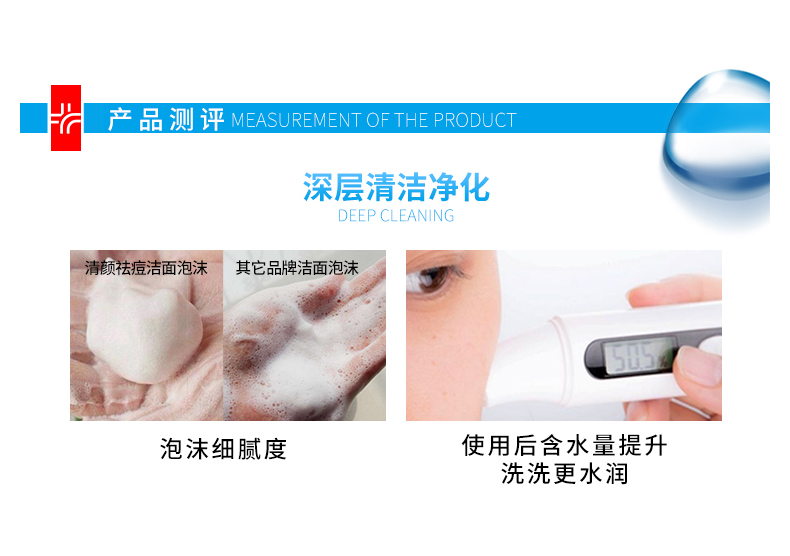 产品测评 MEASUREMENT OF THE PRODUCT

深层清洁净化
DEEP CLEANING

清颜祛痘洁面泡沫

其它品牌洁面泡沫

50.5

泡沫细腻度

使用后含水量提升
洗洗更水润