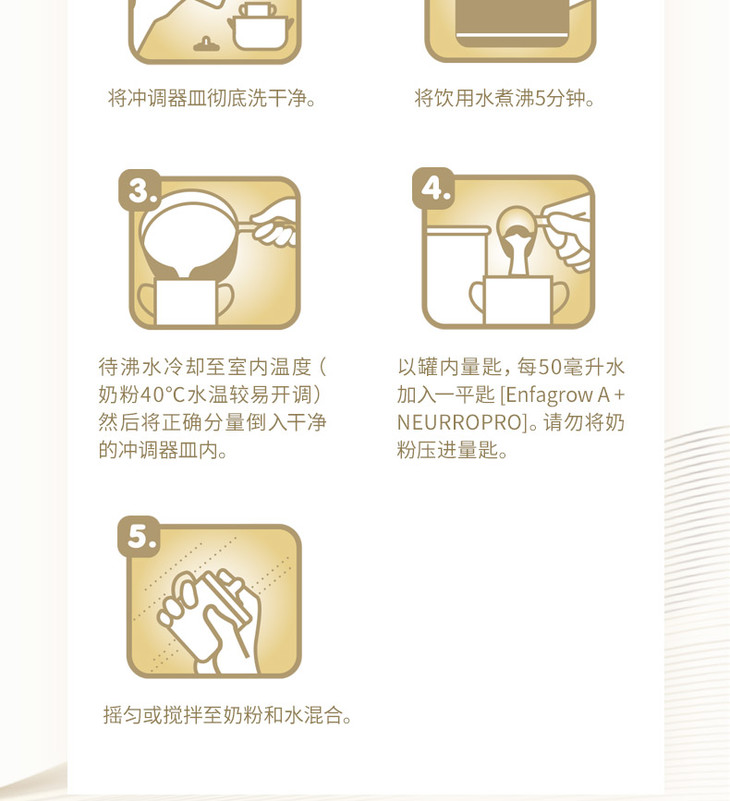 将冲调器皿彻底洗干净。

将饮用水煮沸5分钟。

3.

待沸水冷却至室内温度（奶粉40°C水温较易开调）然后将正确分量倒入干净的冲调器皿内。

4.

以罐内量匙，每50毫升水加入一平匙 [Enfagrow A + NEURROPRO]。请勿将奶粉压进量匙。

5.

摇匀或搅拌至奶粉和水混合。