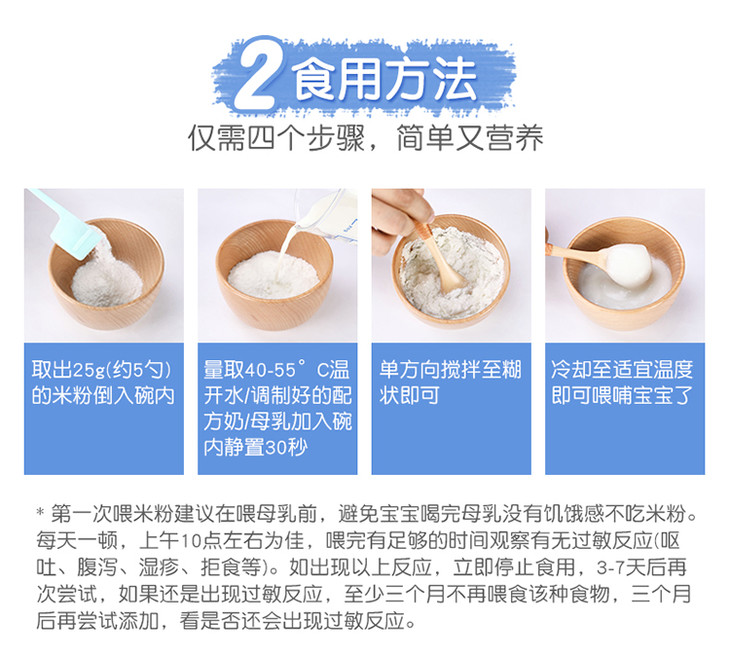 2 食用方法

仅需四个步骤，简单又营养

取出25g(约5勺)的米粉倒入碗内

量取40-55°C温开水/调制好的配方奶/母乳加入碗内静置30秒

单方向搅拌至糊状即可

冷却至适宜温度即可喂哺宝宝了

* 第一次喂米粉建议在喂母乳前，避免宝宝喝完母乳没有饥饿感不吃米粉。每天一顿，上午10点左右为佳，喂完有足够的时间观察有无过敏反应(呕吐、腹泻、湿疹、拒食等)。如出现以上反应，立即停止食用，3-7天后再次尝试，如果还是出现过敏反应，至少三个月不再喂食该种食物，三个月后再尝试添加，看是否还会出现过敏反应。