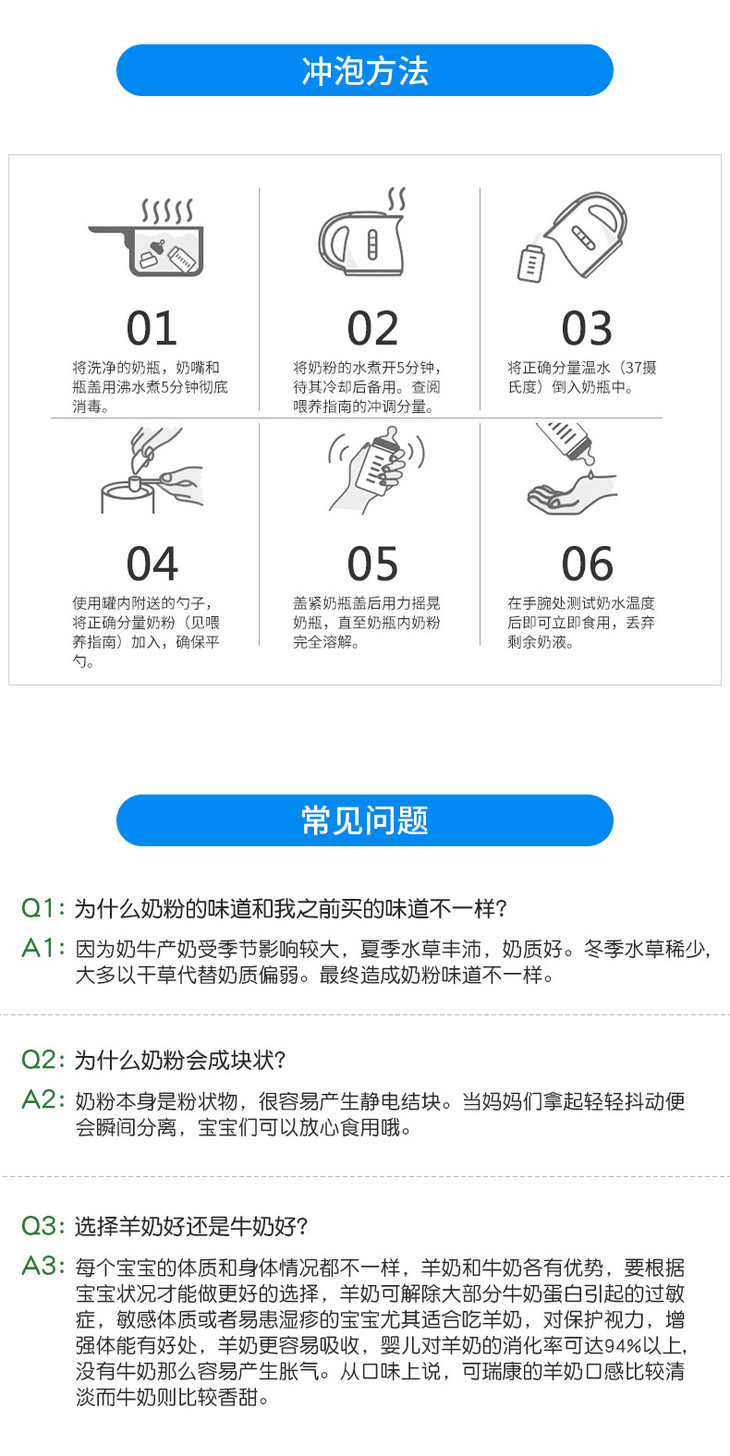 冲泡方法

01
将洗净的奶瓶，奶嘴和瓶盖用沸水煮5分钟彻底消毒。

02
将奶粉的水煮开5分钟，待其冷却后备用。查阅喂养指南的冲调分量。

03
将正确分量温水（37摄氏度）倒入奶瓶中。

04
使用罐内附送的勺子，将正确分量奶粉（见喂养指南）加入，确保平勺。

05
盖紧奶瓶盖后用力摇晃奶瓶，直至奶瓶内奶粉完全溶解。

06
在手腕处测试奶水温度后即可立即食用，丢弃剩余奶液。

常见问题

Q1：为什么奶粉的味道和我之前买的味道不一样？
A1：因为奶牛产奶受季节影响较大，夏季水草丰沛，奶质好。冬季水草稀少，大多以干草代替奶质偏弱。最终造成奶粉味道不一样。

Q2：为什么奶粉会成块状？
A2：奶粉本身是粉状物，很容易产生静电结块。当妈妈们拿起轻轻抖动便会瞬间分离，宝宝们可以放心食用哦。

Q3：选择羊奶好还是牛奶好？
A3：每个宝宝的体质和身体情况都不一样，羊奶和牛奶各有优势，要根据宝宝状况才能做更好的选择，羊奶可解除大部分牛奶蛋白引起的过敏症，敏感体质或者易患湿疹的宝宝尤其适合吃羊奶，对保护视力，增强体能有好处，羊奶更容易吸收，婴儿对羊奶的消化率可达94%以上，没有牛奶那么容易产生胀气。从口味上说，可瑞康的羊奶口感比较清淡而牛奶则比较香甜。