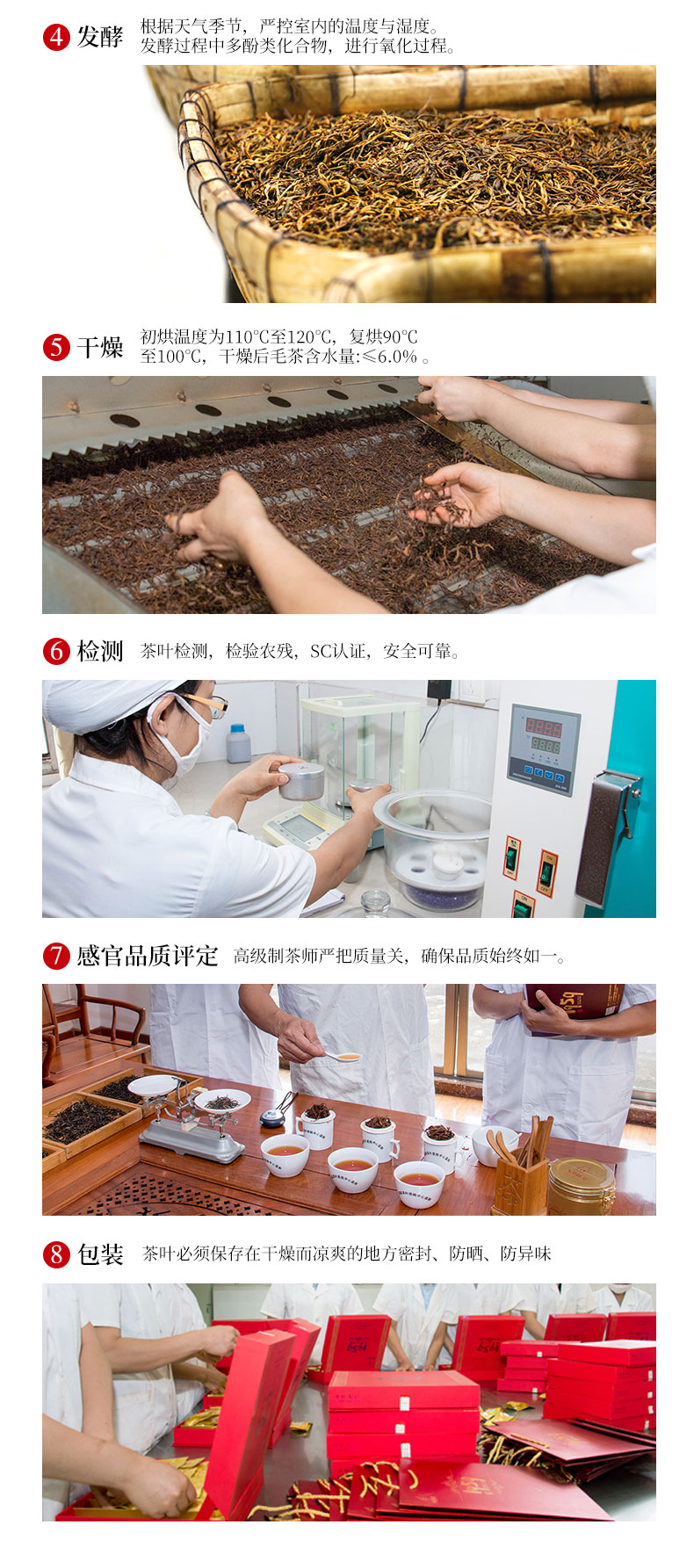 4 发酵 根据天气季节，严控室内的温度与湿度。发酵过程中多酚类化合物，进行氧化过程。

5 干燥 初烘温度为110℃至120℃，复烘90℃至100℃，干燥后毛茶含水量:≤6.0% 。

6 检测 茶叶检测，检验农残，SC认证，安全可靠。

7 感官品质评定 高级制茶师严把质量关，确保品质始终如一。

8 包装 茶叶必须保存在干燥而凉爽的地方密封、防晒、防异味