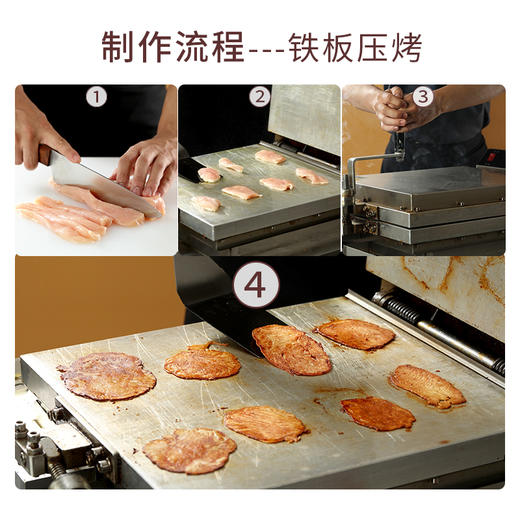 制作流程---铁板压烤

1

2

3

4