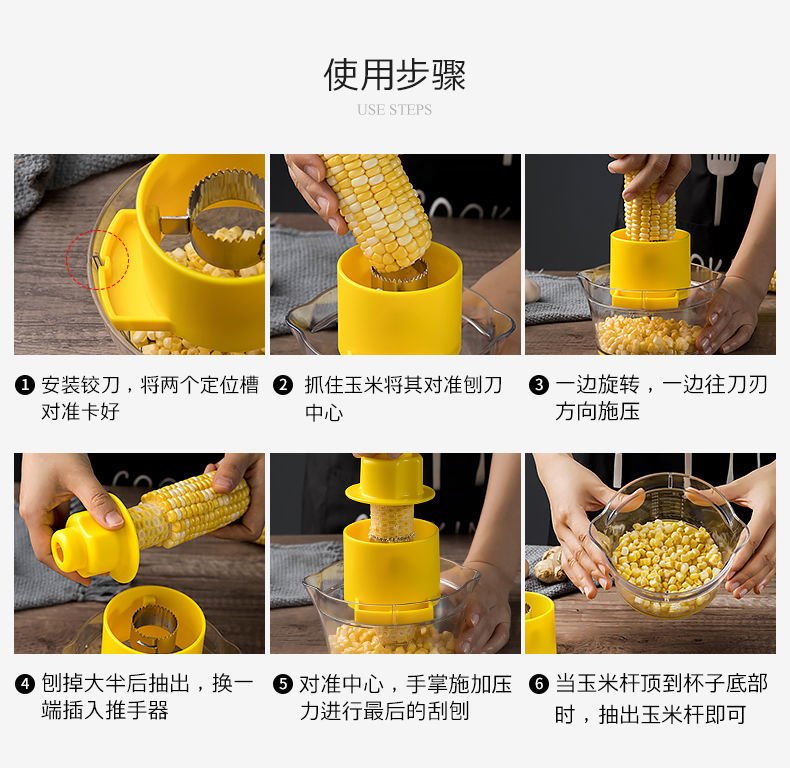 使用步骤

USE STEPS

❶ 安装铰刀，将两个定位槽对准卡好

❷ 抓住玉米将其对准刨刀中心

❸ 一边旋转，一边往刀刃方向施压

❹ 刨掉大半后抽出，换一端插入推手器

❺ 对准中心，手掌施加压力进行最后的刮刨

❻ 当玉米杆顶到杯子底部时，抽出玉米杆即可