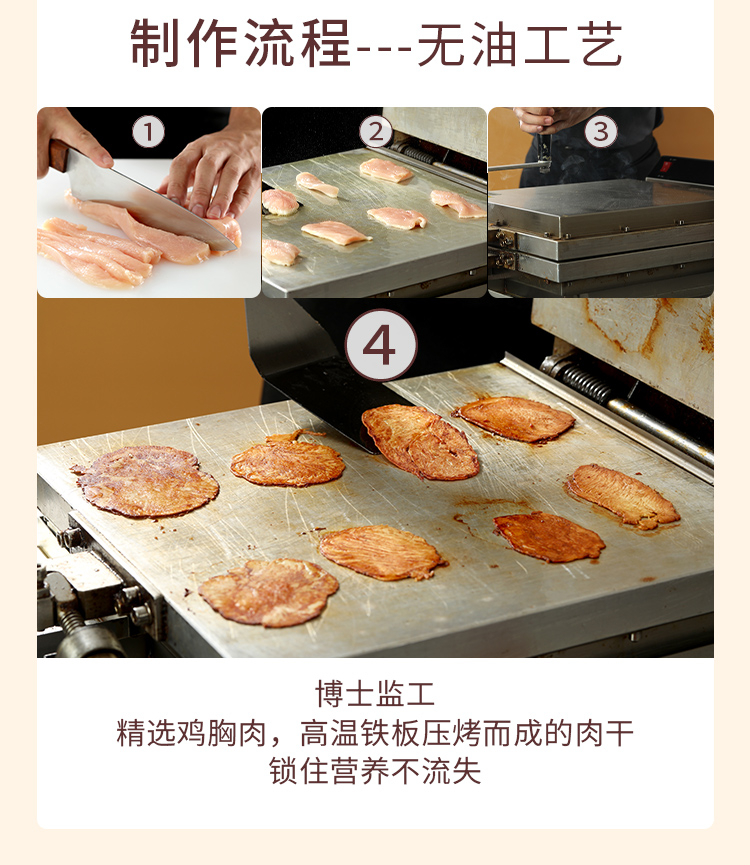 制作流程---无油工艺

1

2

3

4

博士监工
精选鸡胸肉，高温铁板压烤而成的肉干
锁住营养不流失