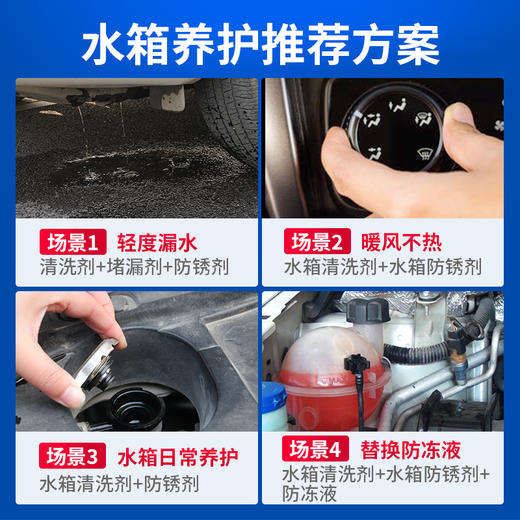 水箱养护推荐方案

场景1 轻度漏水
清洗剂+堵漏剂+防锈剂

场景2 暖风不热
水箱清洗剂+水箱防锈剂

场景3 水箱日常养护
水箱清洗剂+防锈剂

场景4 替换防冻液
水箱清洗剂+水箱防锈剂+防冻液