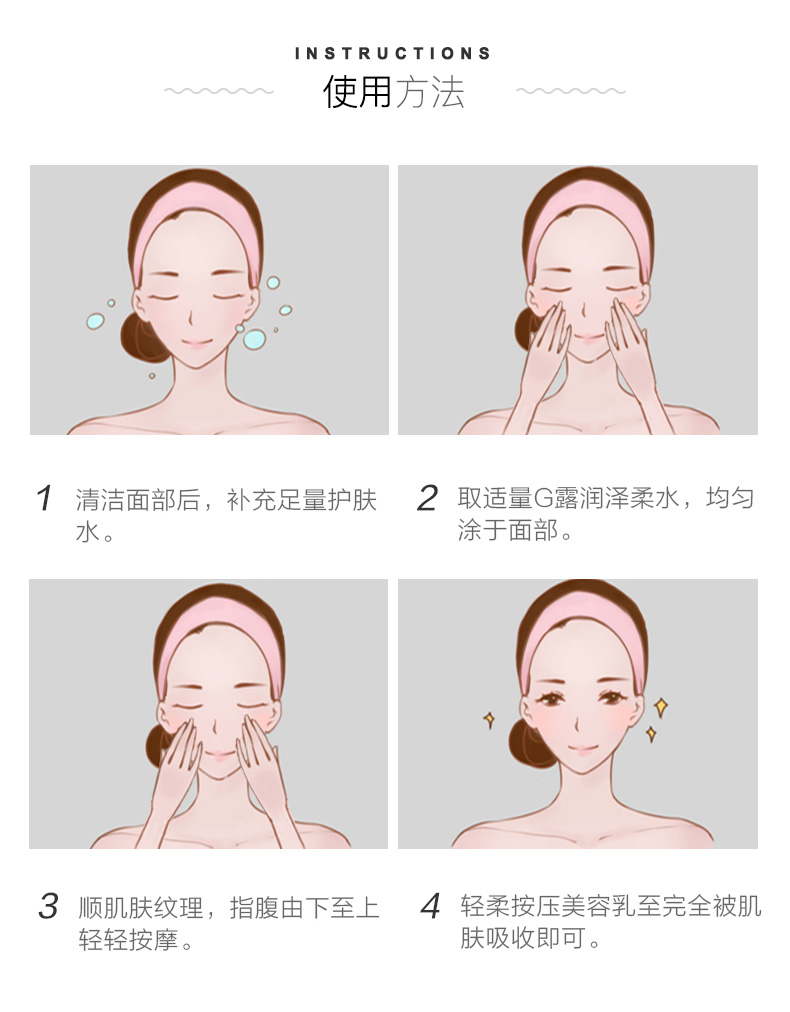 INSTRUCTIONS
使用方法

1 清洁面部后，补充足量护肤水。

2 取适量G露润泽柔水，均匀涂于面部。

3 顺肌肤纹理，指腹由下至上轻轻按摩。

4 轻柔按压美容乳至完全被肌肤吸收即可。