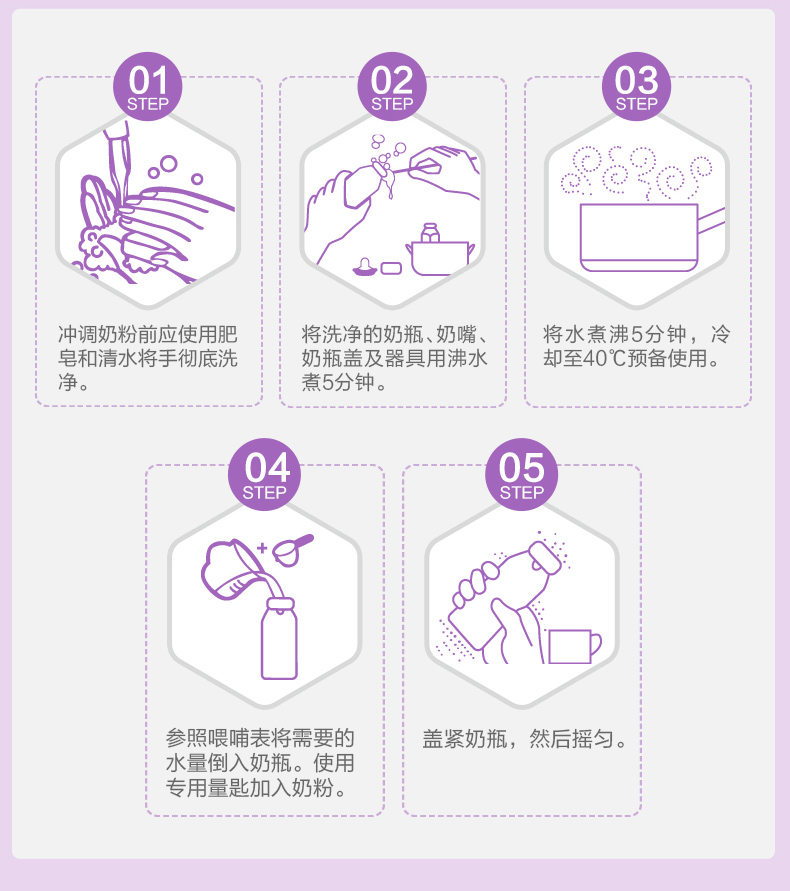 01
STEP

冲调奶粉前应使用肥皂和清水将手彻底洗净。

02
STEP

将洗净的奶瓶、奶嘴、奶瓶盖及器具用沸水煮5分钟。

03
STEP

将水煮沸5分钟，冷却至40℃预备使用。

04
STEP

参照喂哺表将需要的水量倒入奶瓶。使用专用量匙加入奶粉。

05
STEP

盖紧奶瓶，然后摇匀。