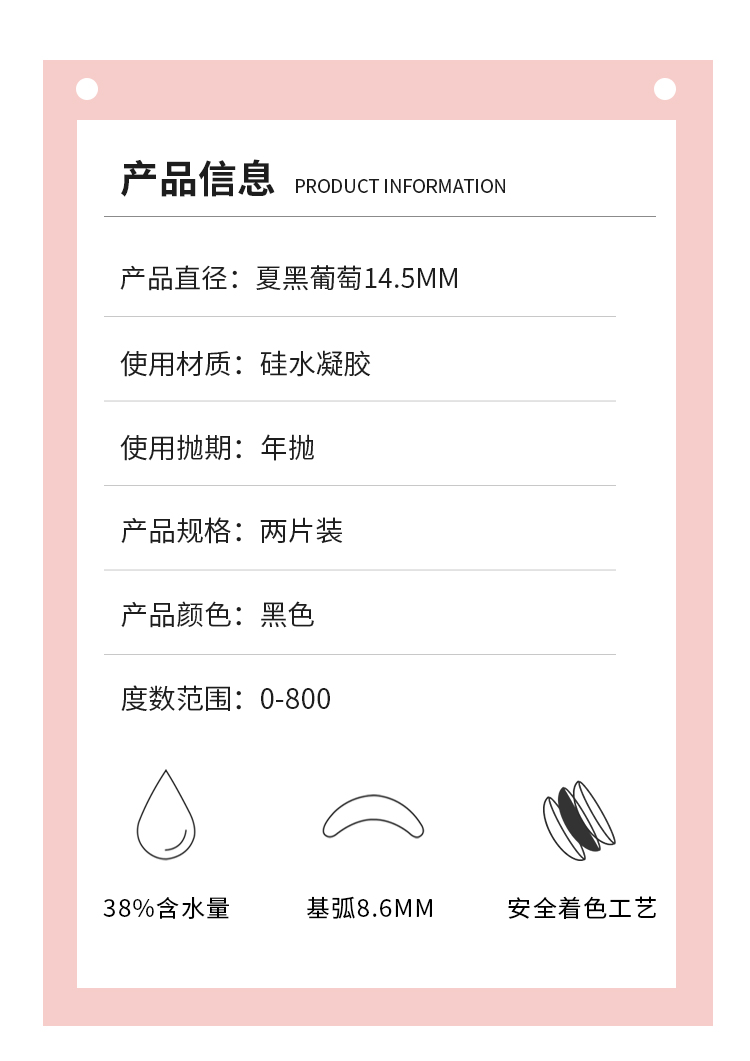 产品信息 PRODUCT INFORMATION

产品直径：夏黑葡萄14.5MM

使用材质：硅水凝胶

使用抛期：年抛

产品规格：两片装

产品颜色：黑色

度数范围：0-800

38%含水量

基弧8.6MM

安全着色工艺