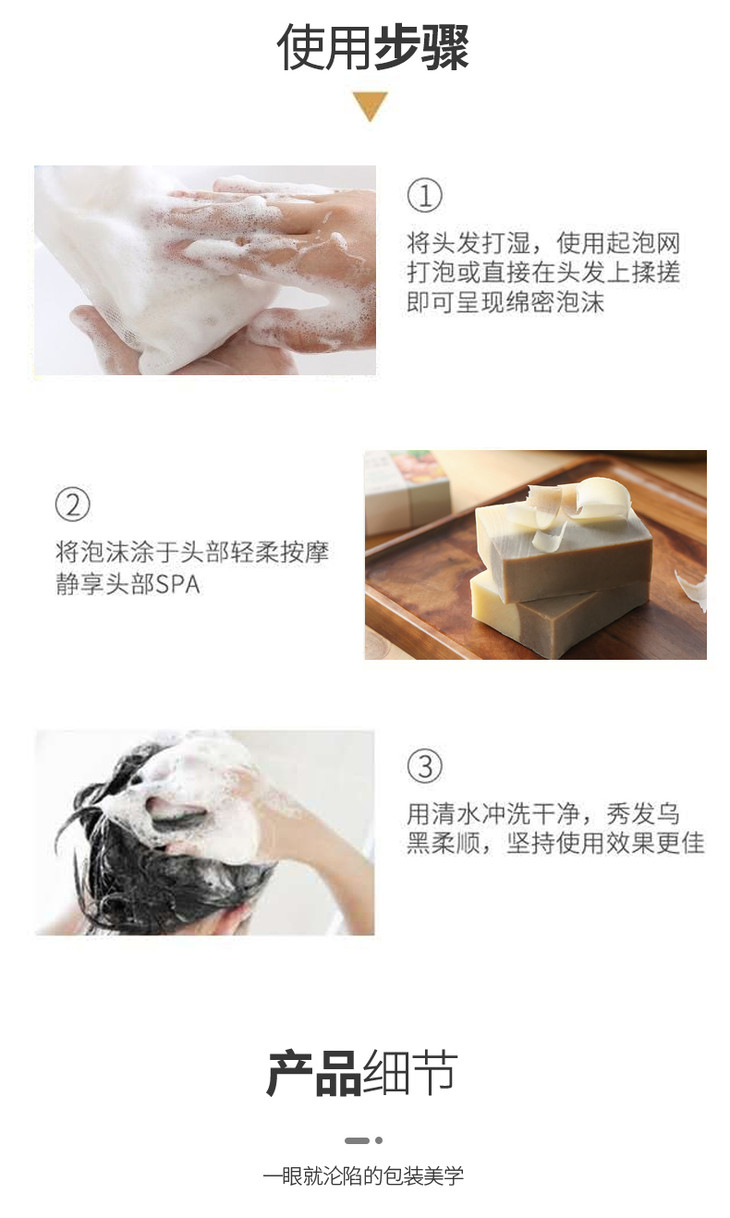 使用步骤

①
将头发打湿，使用起泡网打泡或直接在头发上揉搓即可呈现绵密泡沫

②
将泡沫涂于头部轻柔按摩静享头部SPA

③
用清水冲洗干净，秀发乌黑柔顺，坚持使用效果更佳

产品细节

一眼就沦陷的包装美学