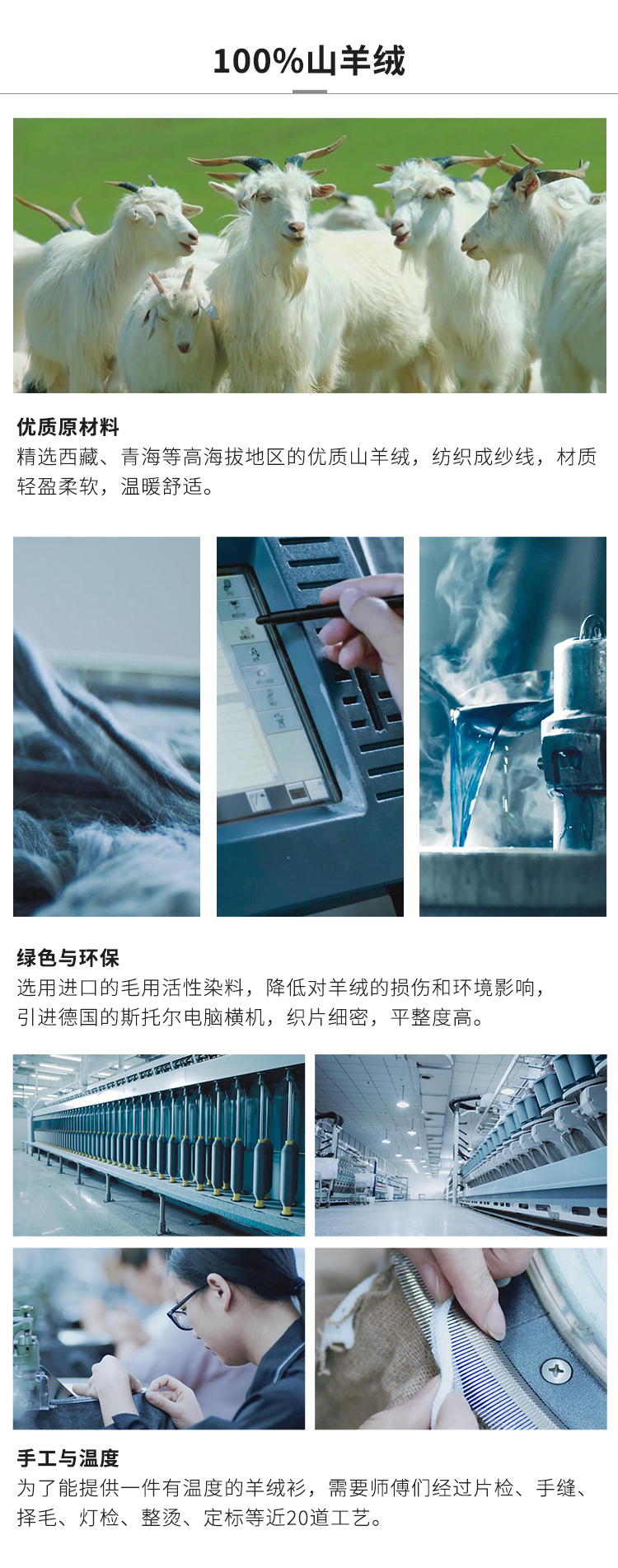 100%山羊绒

优质原材料
精选西藏、青海等高海拔地区的优质山羊绒，纺织成纱线，材质轻盈柔软，温暖舒适。

绿色与环保
选用进口的毛用活性染料，降低对羊绒的损伤和环境影响，引进德国的斯托尔电脑横机，织片细密，平整度高。

手工与温度
为了能提供一件有温度的羊绒衫，需要师傅们经过片检、手缝、择毛、灯检、整烫、定标等近20道工艺。