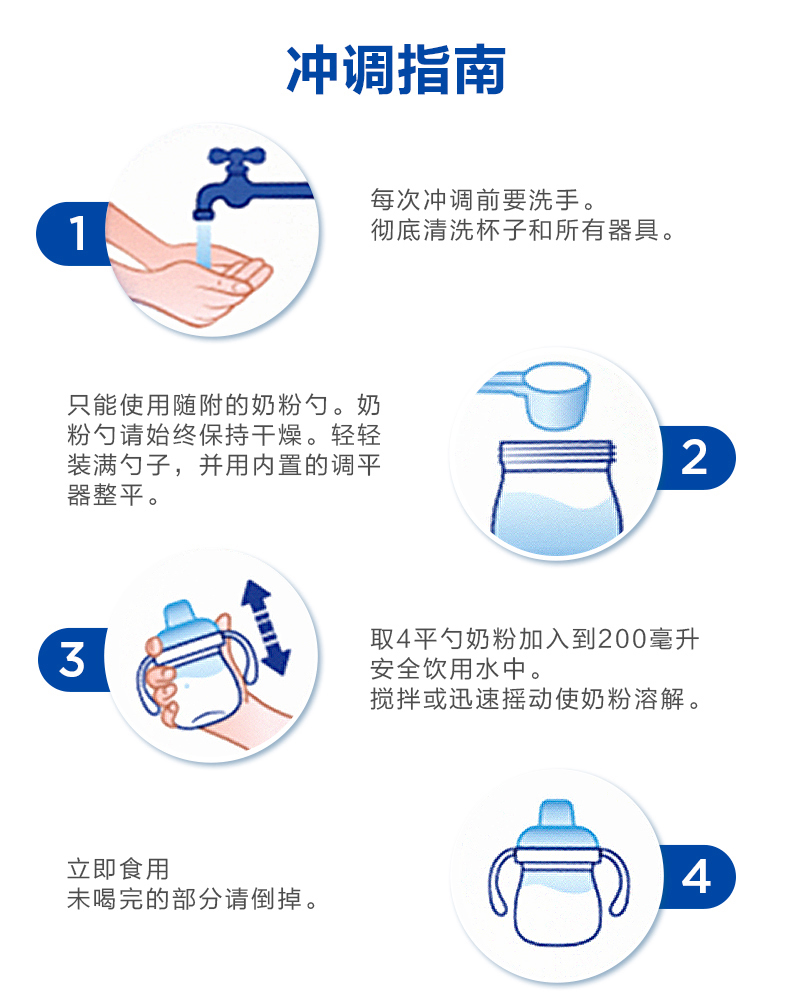 冲调指南

1

每次冲调前要洗手。
彻底清洗杯子和所有器具。

只能使用随附的奶粉勺。奶粉勺请始终保持干燥。轻轻装满勺子，并用内置的调平器整平。

2

3

取4平勺奶粉加入到200毫升安全饮用水中。
搅拌或迅速摇动使奶粉溶解。

立即食用
未喝完的部分请倒掉。

4