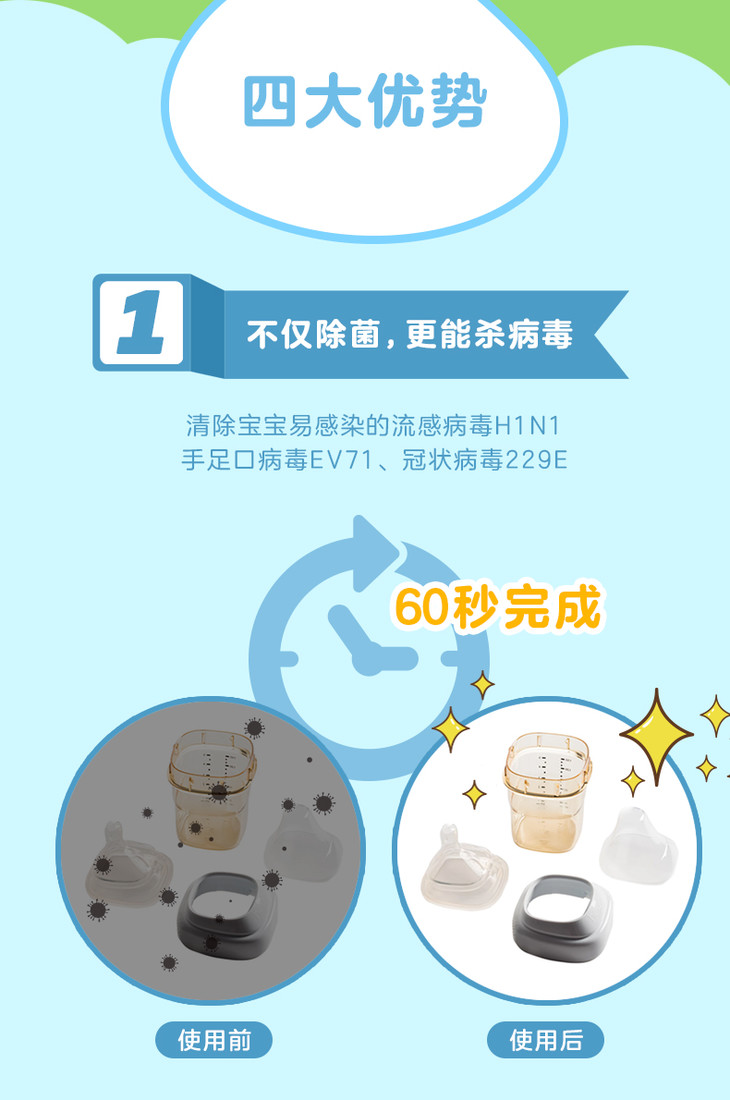 四大优势

1

不仅除菌，更能杀病毒

清除宝宝易感染的流感病毒H1N1
手足口病毒EV71、冠状病毒229E

60秒完成

使用前

使用后