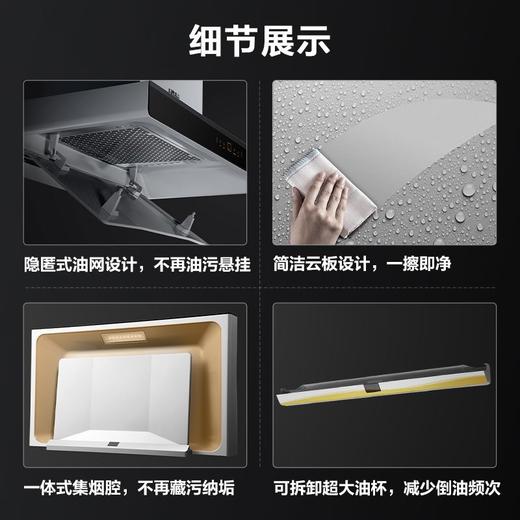 细节展示

隐匿式油网设计，不再油污悬挂

简洁云板设计，一擦即净

一体式集烟腔，不再藏污纳垢

可拆卸超大油杯，减少倒油频次